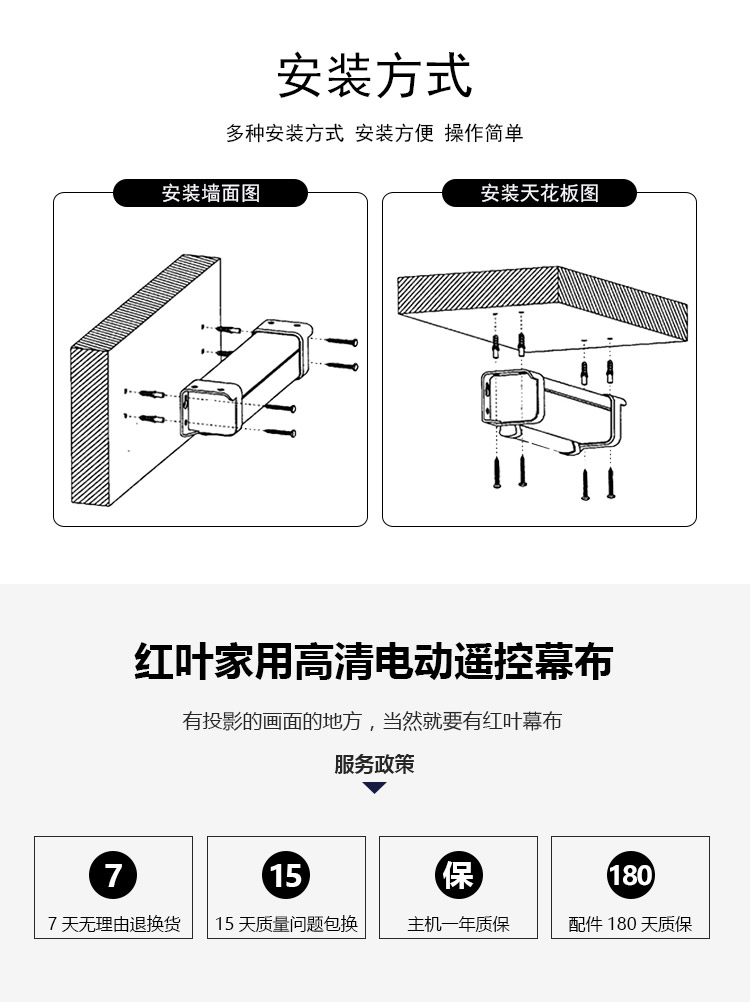 安装方式

多种安装方式 安装方便 操作简单

安装墙面图

安装天花板图

红叶家用高清电动遥控幕布

有投影的画面的地方，当然就要有红叶幕布

服务政策

7
7 天无理由退换货

15
15 天质量问题包换

保
主机一年质保

180
配件 180 天质保