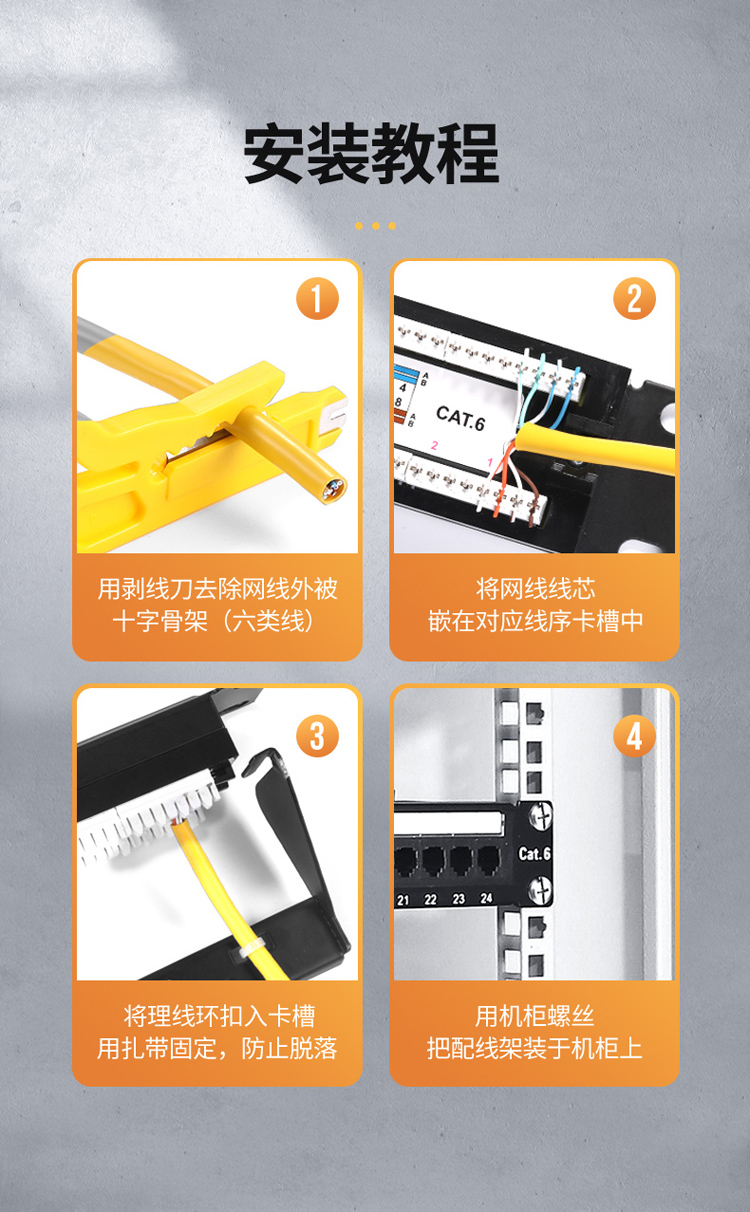 安装教程

1

用剥线刀去除网线外被
十字骨架（六类线）

2

CAT.6

将网线线芯
嵌在对应线序卡槽中

3

将理线环扣入卡槽
用扎带固定，防止脱落

4

Cat.6

21 22 23 24

用机柜螺丝
把配线架装于机柜上