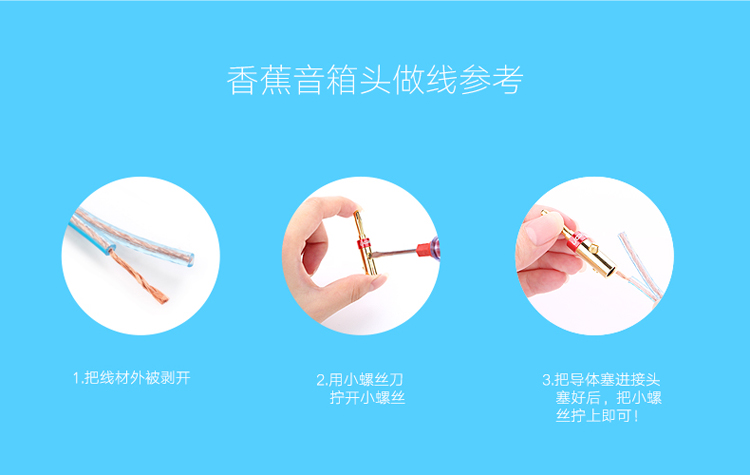 香蕉音箱头做线参考

1.把线材外被剥开

2.用小螺丝刀拧开小螺丝

3.把导体塞进接头塞好后，把小螺丝拧上即可！