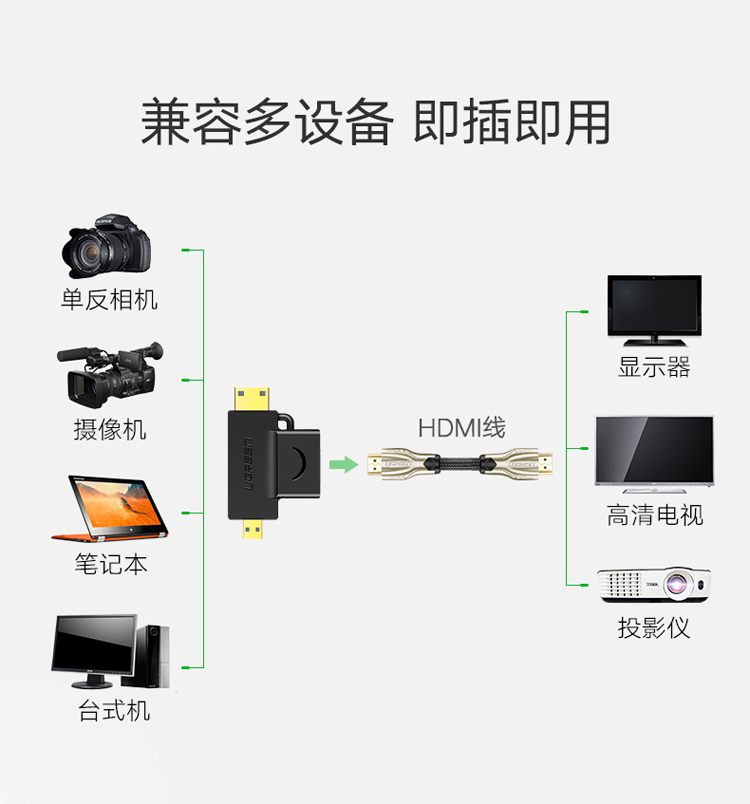 兼容多设备 即插即用

单反相机

摄像机

笔记本

台式机

UGREEN

HDMI线

UGREEN

UGREEN

显示器

高清电视

投影仪