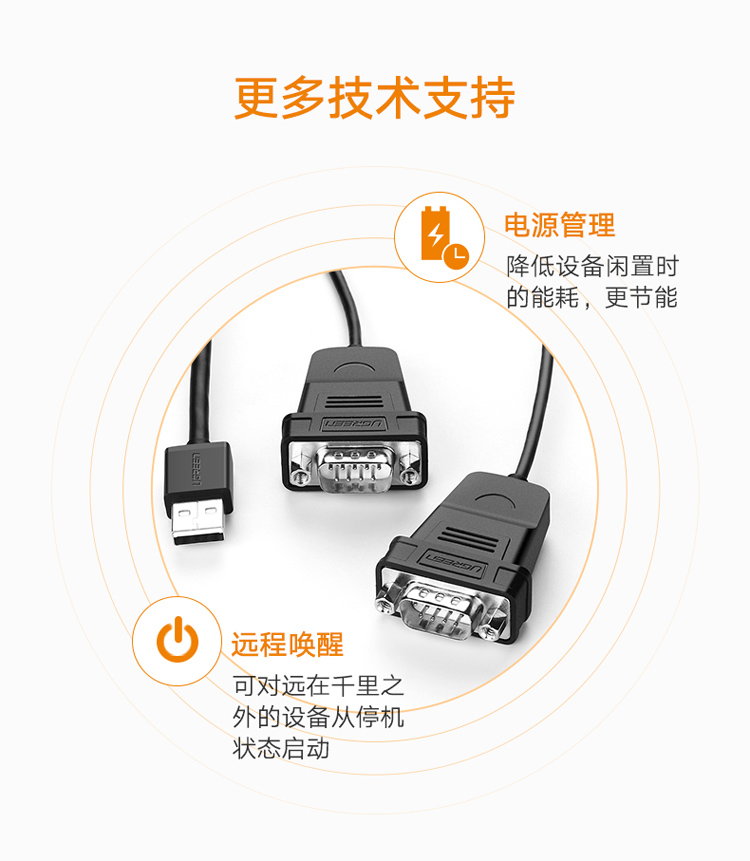 更多技术支持

电源管理
降低设备闲置时的能耗，更节能

UGREEN

UGREEN

UGREEN

远程唤醒
可对远在千里之外的设备从停机状态启动