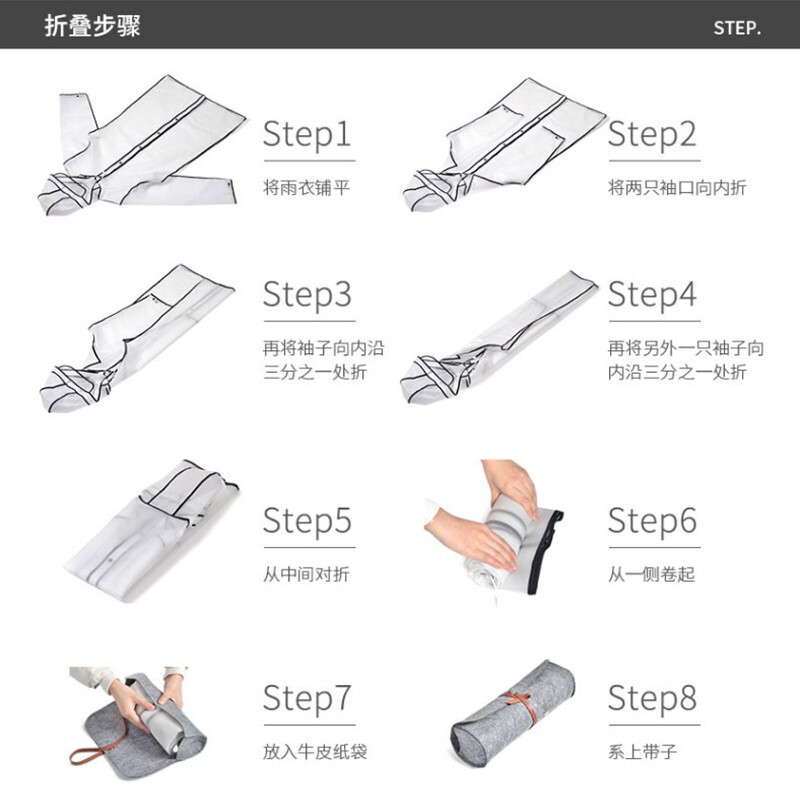 折叠步骤

STEP.

Step1
将雨衣铺平

Step2
将两只袖口向内折

Step3
再将袖子向内沿三分之一处折

Step4
再将另外一只袖子向内沿三分之一处折

Step5
从中间对折

Step6
从一侧卷起

Step7
放入牛皮纸袋

Step8
系上带子