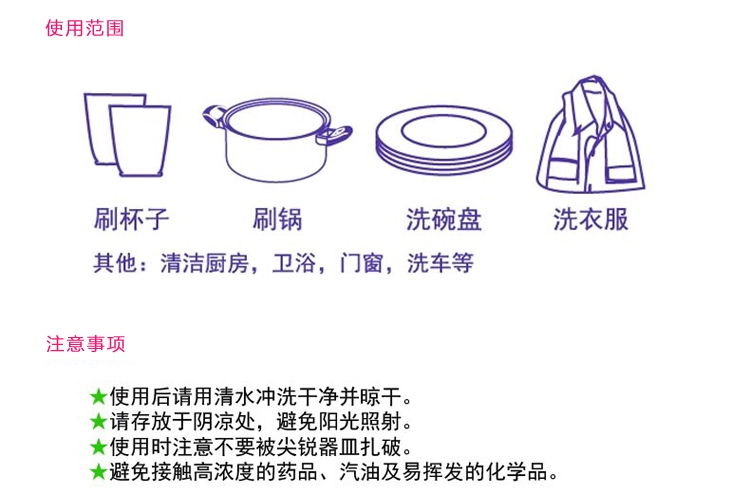 使用范围

刷杯子　刷锅　洗碗盘　洗衣服

其他：清洁厨房，卫浴，门窗，洗车等

注意事项

★使用后请用清水冲洗干净并晾干。
★请存放于阴凉处，避免阳光照射。
★使用时注意不要被尖锐器皿扎破。
★避免接触高浓度的药品、汽油及易挥发的化学品。