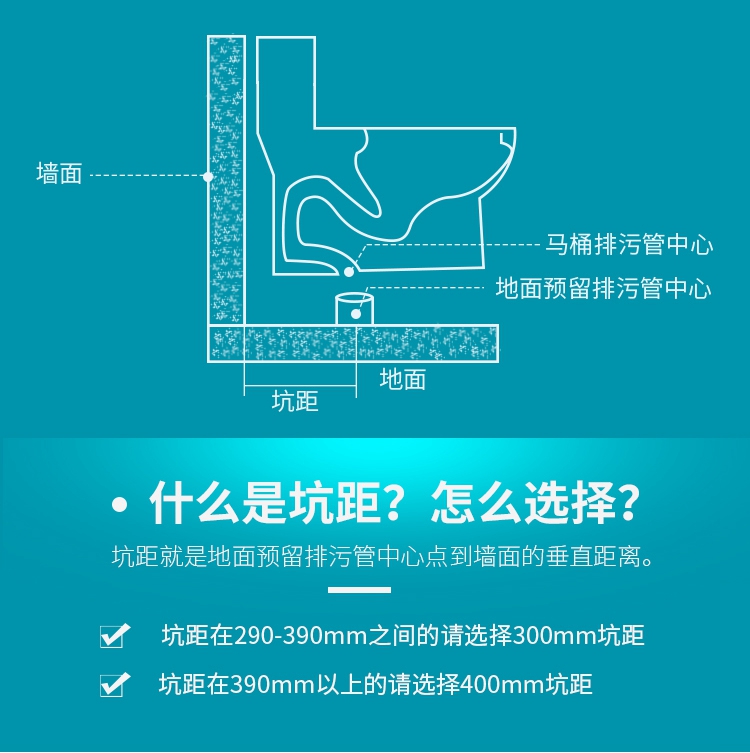 墙面

马桶排污管中心

地面预留排污管中心

地面

坑距

• 什么是坑距？怎么选择？

坑距就是地面预留排污管中心点到墙面的垂直距离。

坑距在290-390mm之间的请选择300mm坑距

坑距在390mm以上的请选择400mm坑距