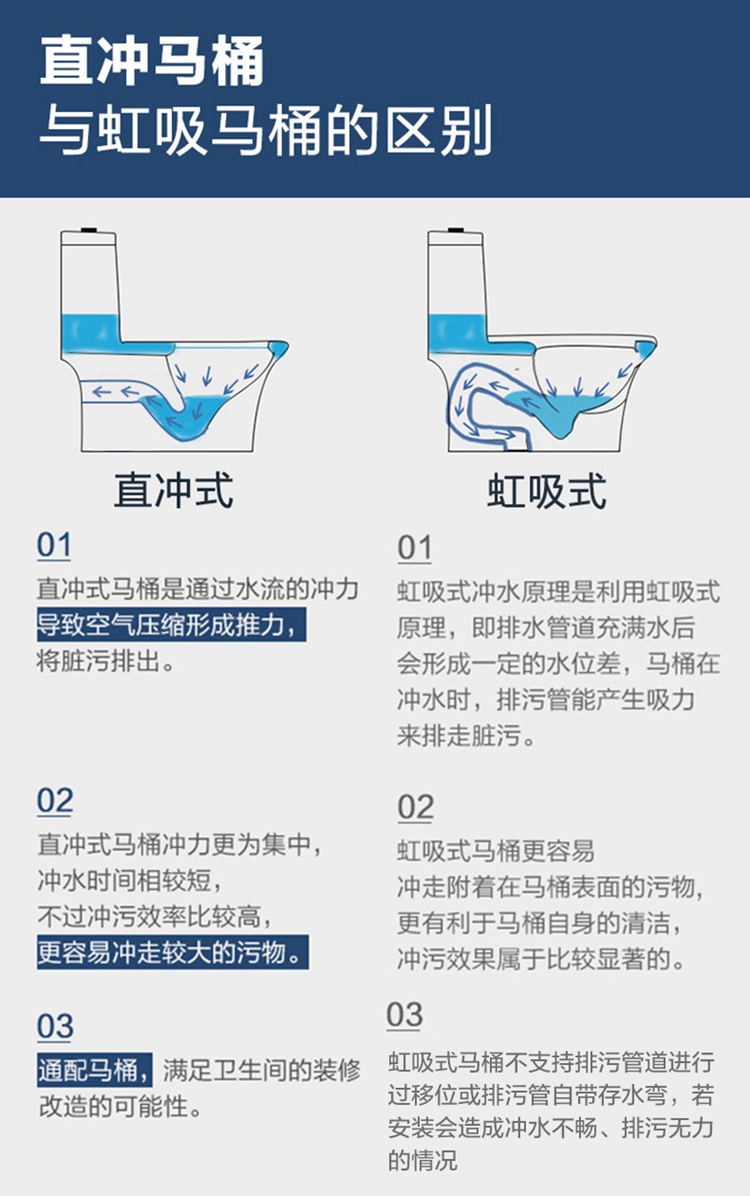 直冲马桶
与虹吸马桶的区别

直冲式

01
直冲式马桶是通过水流的冲力导致空气压缩形成推力，将脏污排出。

02
直冲式马桶冲力更为集中，冲水时间相较短，不过冲污效率比较高，更容易冲走较大的污物。

03
通配马桶，满足卫生间的装修改造的可能性。

虹吸式

01
虹吸式冲水原理是利用虹吸式原理，即排水管道充满水后会形成一定的水位差，马桶在冲水时，排污管能产生吸力来排走脏污。

02
虹吸式马桶更容易冲走附着在马桶表面的污物，更有利于马桶自身的清洁，冲污效果属于比较显著的。

03
虹吸式马桶不支持排污管道进行过移位或排污管自带存水弯，若安装会造成冲水不畅、排污无力的情况