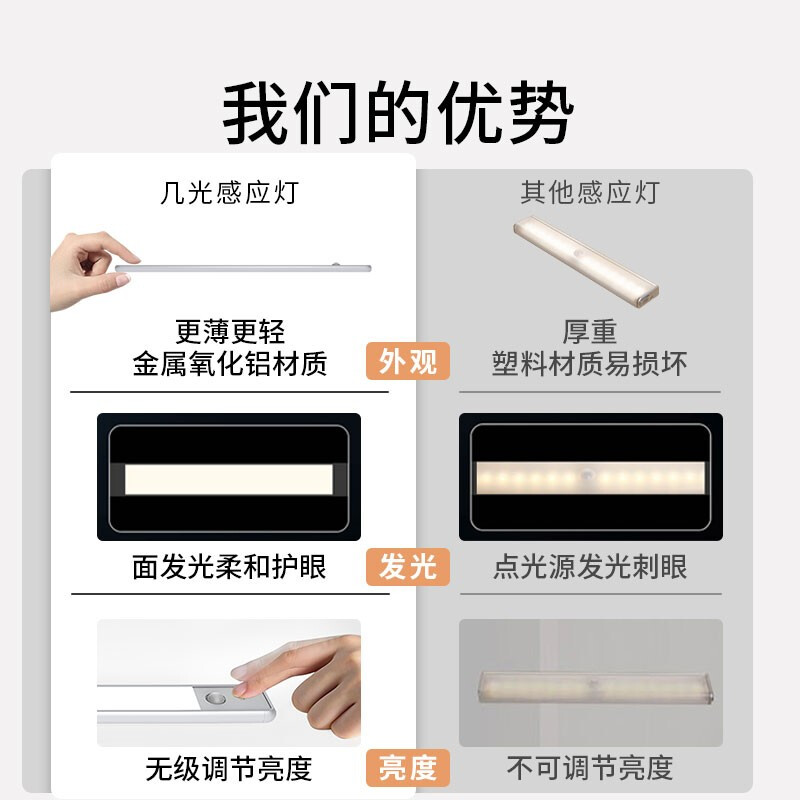 我们的优势

几光感应灯

更薄更轻
金属氧化铝材质

面发光柔和护眼

无级调节亮度

外观

发光

亮度

其他感应灯

厚重
塑料材质易损坏

点光源发光刺眼

不可调节亮度