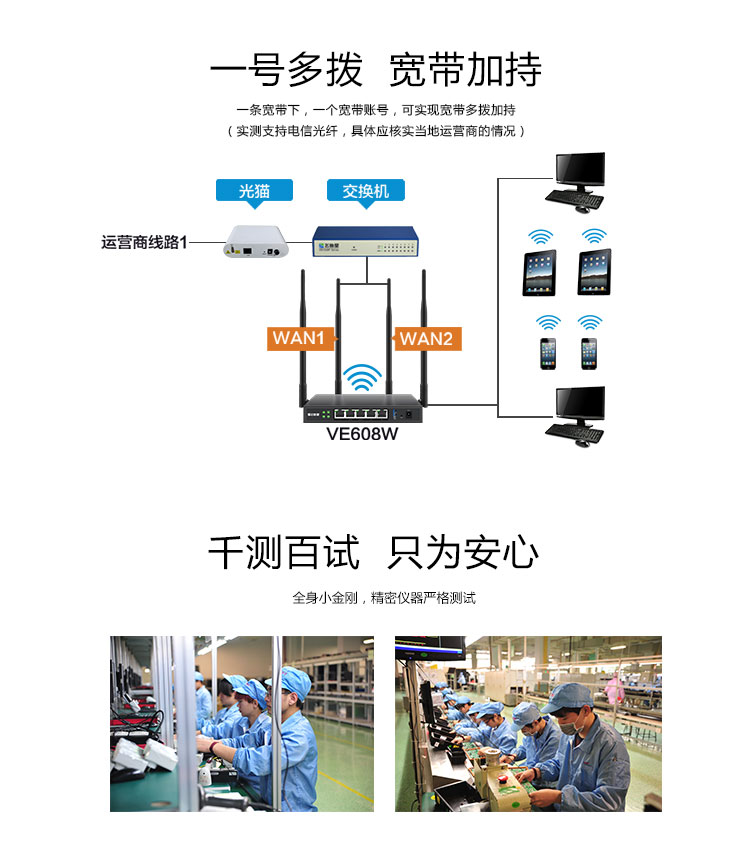 一号多拨　宽带加持

一条宽带下，一个宽带账号，可实现宽带多拨加持
（实测支持电信光纤，具体应核实当地运营商的情况）

光猫

交换机

运营商线路1

WAN1

WAN2

VE608W

千测百试　只为安心

全身小金刚，精密仪器严格测试