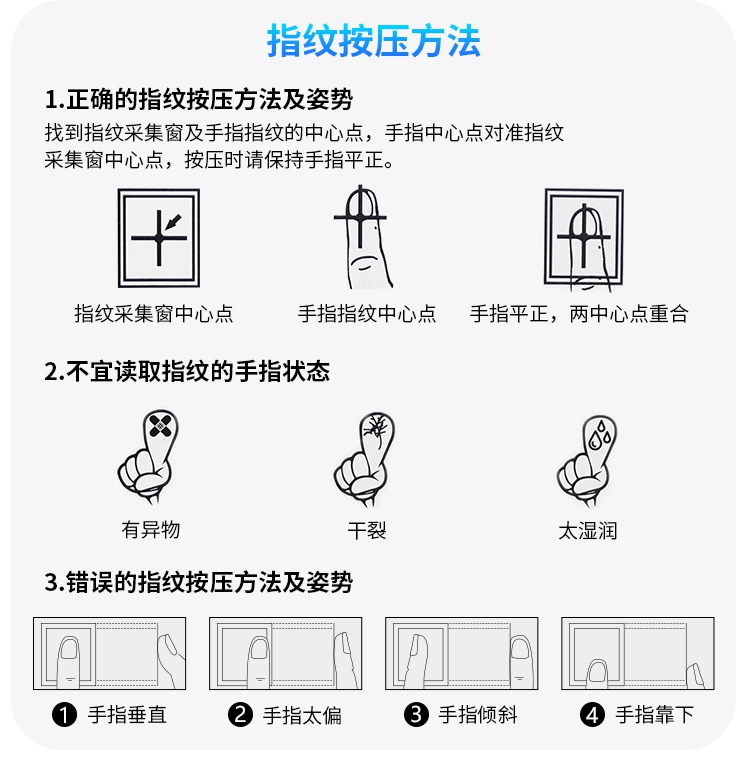 指纹按压方法

1.正确的指纹按压方法及姿势
找到指纹采集窗及手指指纹的中心点，手指中心点对准指纹采集窗中心点，按压时请保持手指平正。

指纹采集窗中心点　手指指纹中心点　手指平正，两中心点重合

2.不宜读取指纹的手指状态

有异物　干裂　太湿润

3.错误的指纹按压方法及姿势

❶ 手指垂直　❷ 手指太偏　❸ 手指倾斜　❹ 手指靠下