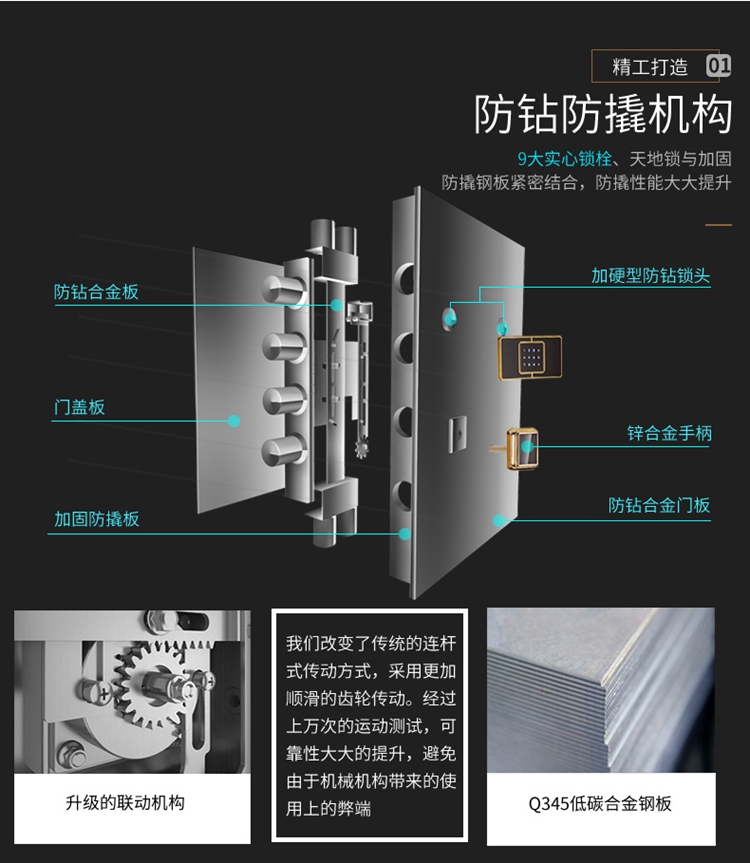 精工打造 01

防钻防撬机构

9大实心锁栓、天地锁与加固防撬钢板紧密结合，防撬性能大大提升

防钻合金板

门盖板

加固防撬板

加硬型防钻锁头

锌合金手柄

防钻合金门板

升级的联动机构

我们改变了传统的连杆式传动方式，采用更加顺滑的齿轮传动。经过上万次的运动测试，可靠性大大的提升，避免由于机械机构带来的使用上的弊端

Q345低碳合金钢板