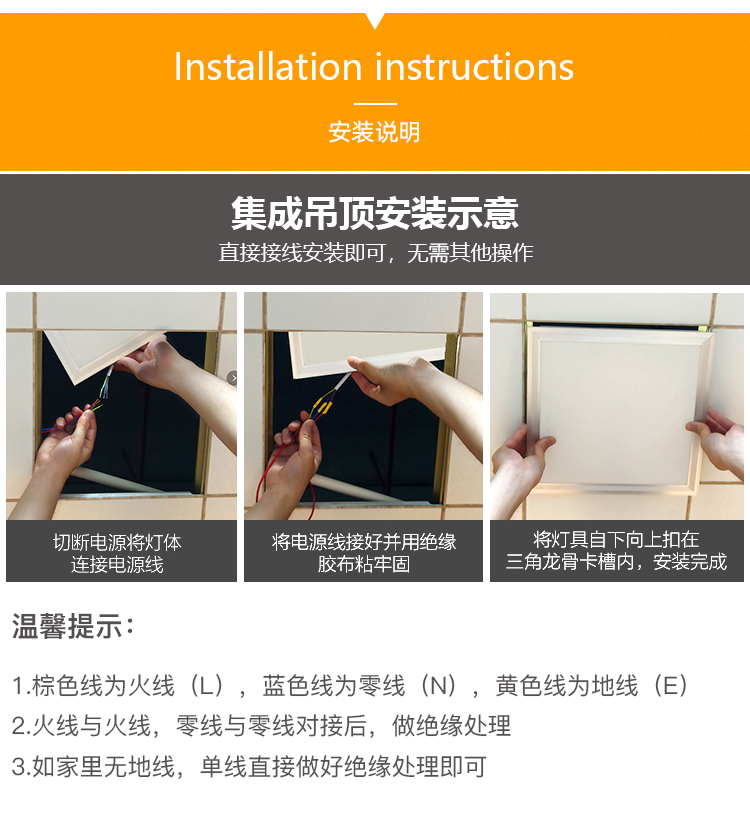 Installation instructions

安装说明

集成吊顶安装示意

直接接线安装即可，无需其他操作

切断电源将灯体连接电源线

将电源线接好并用绝缘胶布粘牢固

将灯具自下向上扣在三角龙骨卡槽内，安装完成

温馨提示：

1.棕色线为火线（L），蓝色线为零线（N），黄色线为地线（E）

2.火线与火线，零线与零线对接后，做绝缘处理

3.如家里无地线，单线直接做好绝缘处理即可