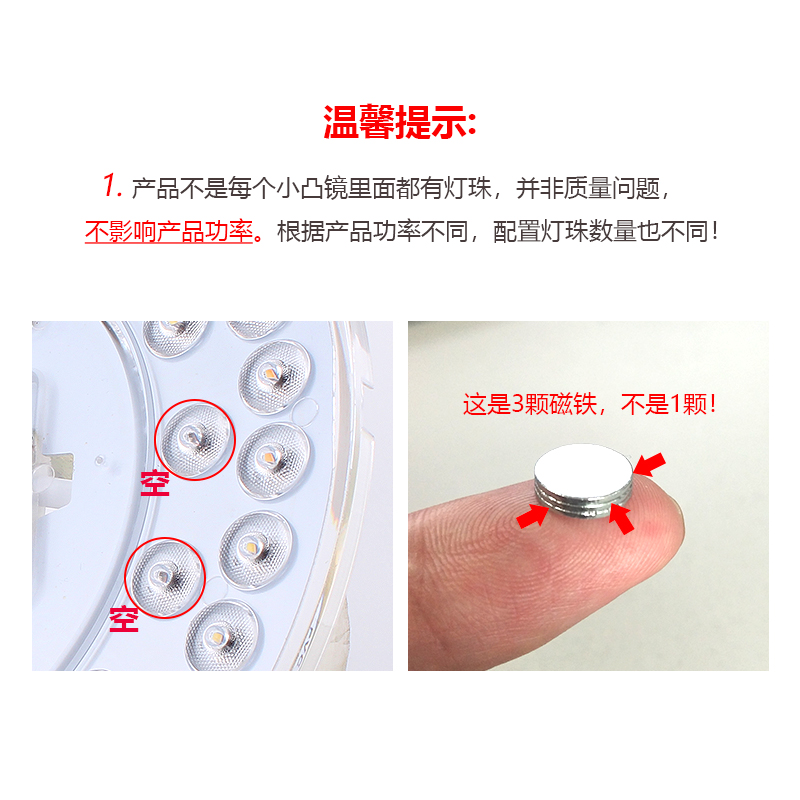 温馨提示:

1. 产品不是每个小凸镜里面都有灯珠，并非质量问题，不影响产品功率。根据产品功率不同，配置灯珠数量也不同！

空

空

这是3颗磁铁，不是1颗！