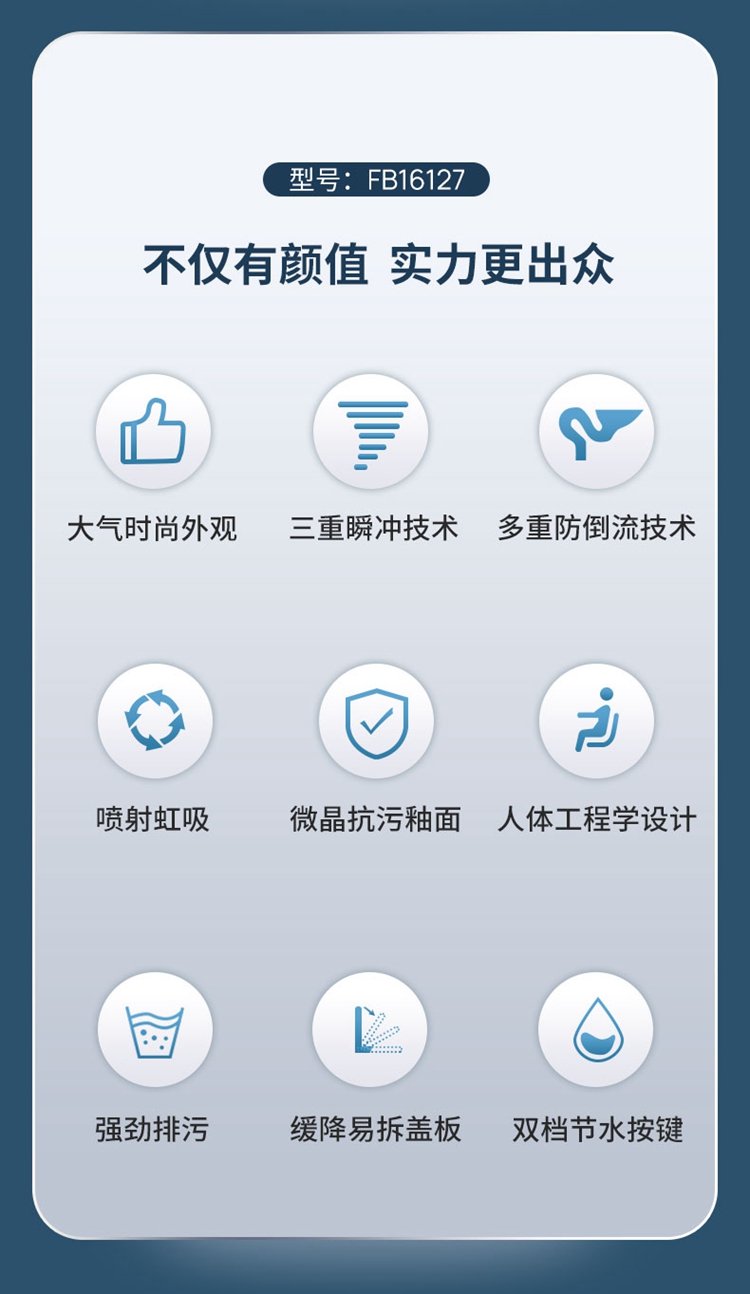 型号：FB16127

不仅有颜值 实力更出众

大气时尚外观

三重瞬冲技术

多重防倒流技术

喷射虹吸

微晶抗污釉面

人体工程学设计

强劲排污

缓降易拆盖板

双档节水按键