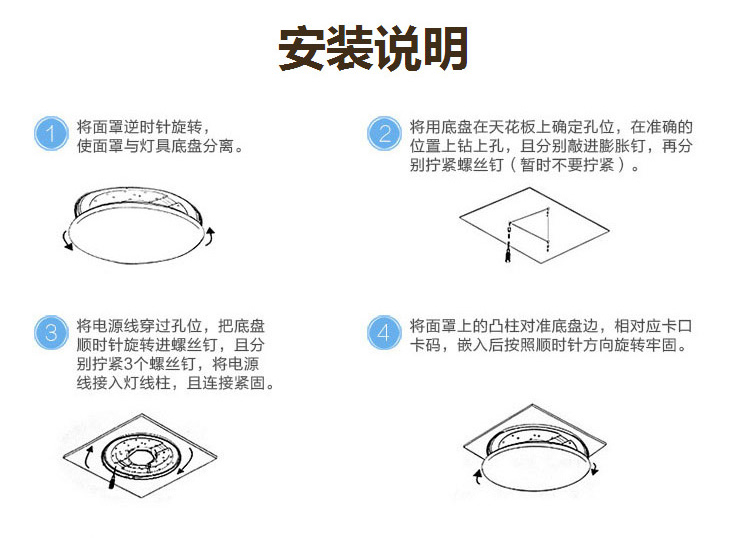 安装说明

1 将面罩逆时针旋转，使面罩与灯具底盘分离。

2 将用底盘在天花板上确定孔位，在准确的位置上钻上孔，且分别敲进膨胀钉，再分别拧紧螺丝钉（暂时不要拧紧）。

3 将电源线穿过孔位，把底盘顺时针旋转进螺丝钉，且分别拧紧3个螺丝钉，将电源线接入灯线柱，且连接紧固。

4 将面罩上的凸柱对准底盘边，相对应卡口卡码，嵌入后按照顺时针方向旋转牢固。