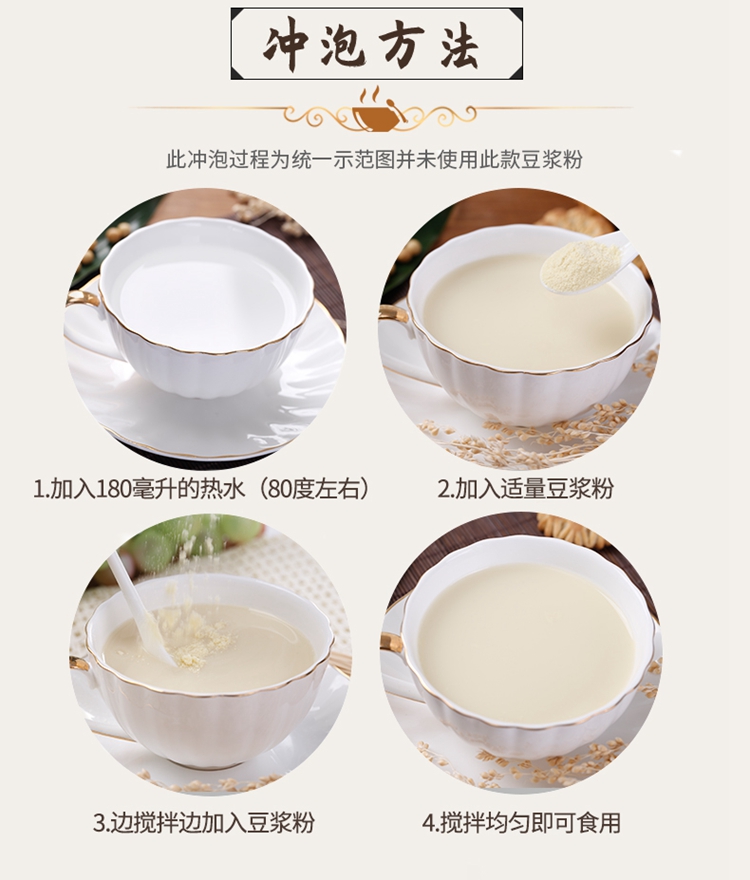 冲泡方法

此冲泡过程为统一示范图并未使用此款豆浆粉

1.加入180毫升的热水（80度左右）

2.加入适量豆浆粉

3.边搅拌边加入豆浆粉

4.搅拌均匀即可食用