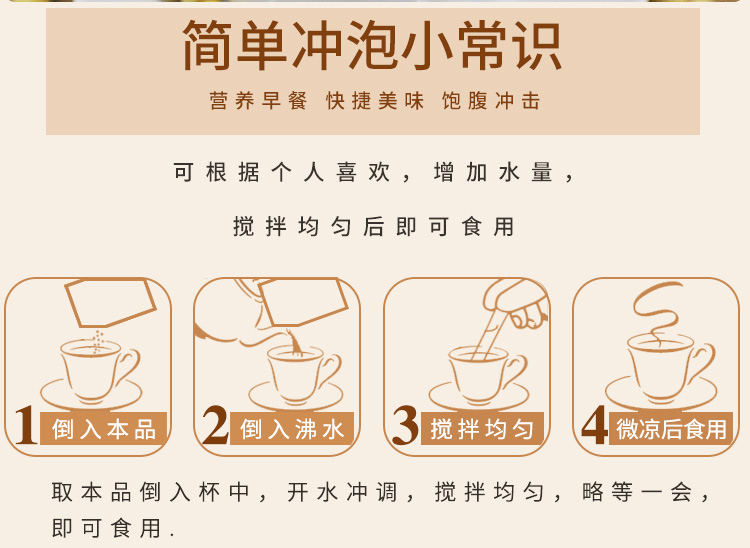 简单冲泡小常识

营养早餐 快捷美味 饱腹冲击

可根据个人喜欢，增加水量，

搅拌均匀后即可食用

1 倒入本品

2 倒入沸水

3 搅拌均匀

4 微凉后食用

取本品倒入杯中，开水冲调，搅拌均匀，略等一会，即可食用.