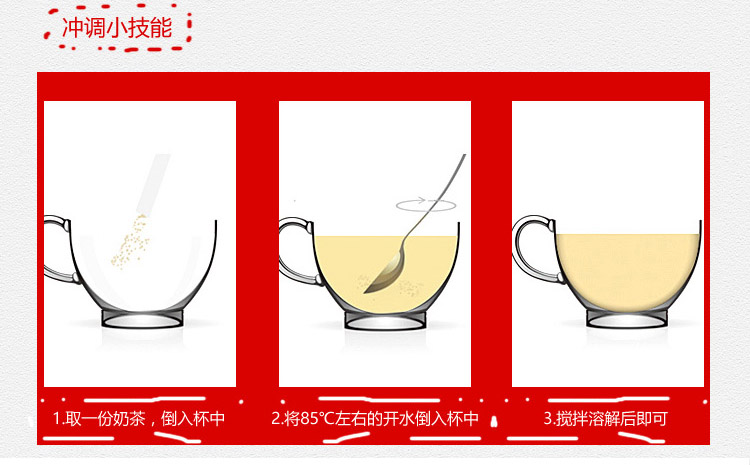 冲调小技能

1.取一份奶茶，倒入杯中

2.将85℃左右的开水倒入杯中

3.搅拌溶解后即可