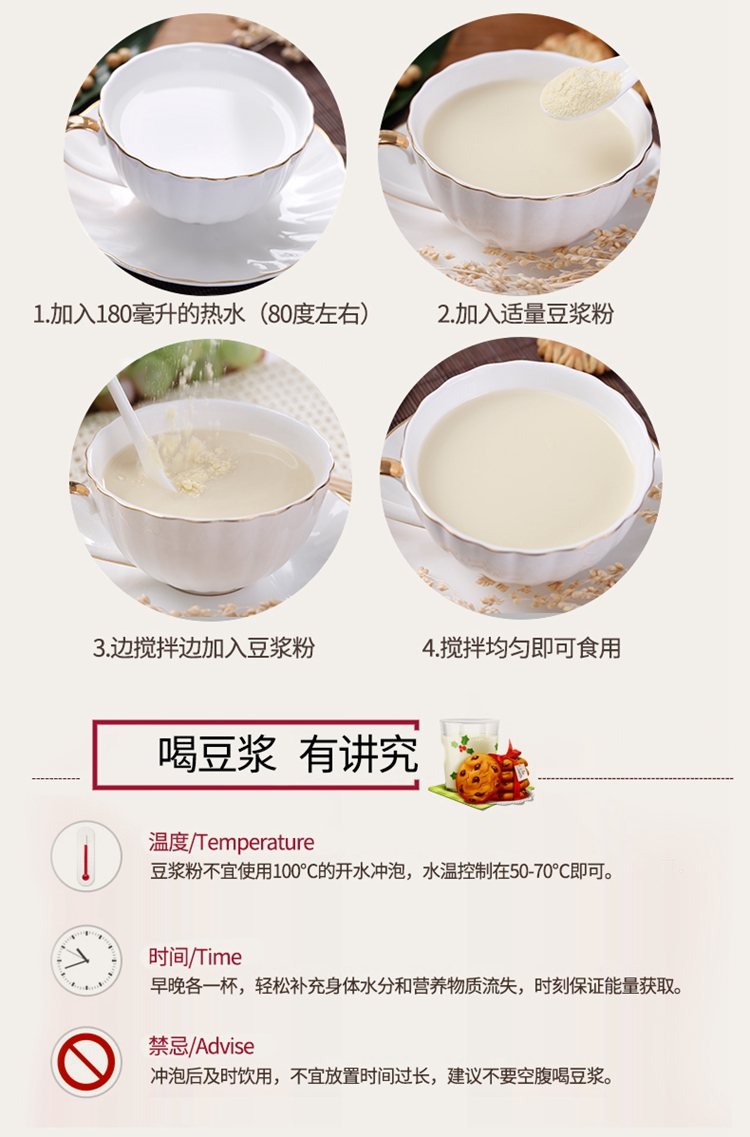 1.加入180毫升的热水（80度左右）

2.加入适量豆浆粉

3.边搅拌边加入豆浆粉

4.搅拌均匀即可食用

喝豆浆 有讲究

温度/Temperature
豆浆粉不宜使用100°C的开水冲泡，水温控制在50-70°C即可。

时间/Time
早晚各一杯，轻松补充身体水分和营养物质流失，时刻保证能量获取。

禁忌/Advise
冲泡后及时饮用，不宜放置时间过长，建议不要空腹喝豆浆。