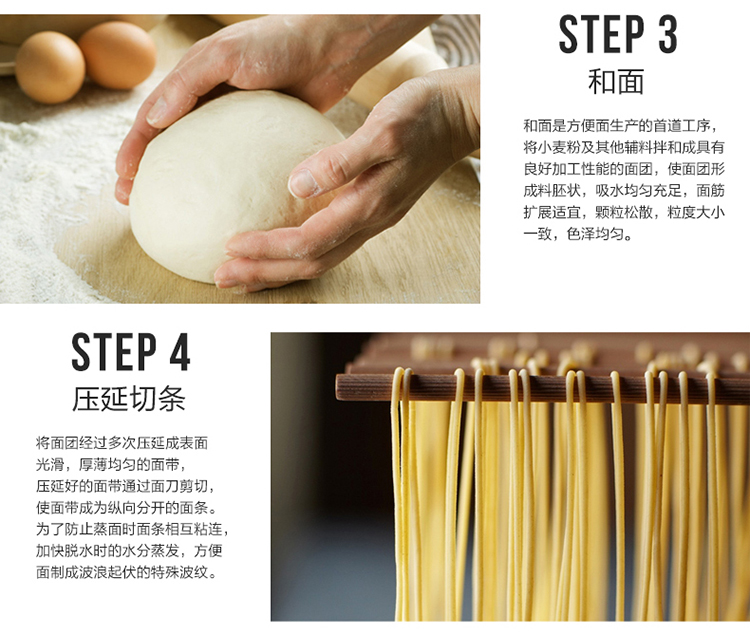 STEP 3
和面

和面是方便面生产的首道工序，将小麦粉及其他辅料拌和成具有良好加工性能的面团，使面团形成料胚状，吸水均匀充足，面筋扩展适宜，颗粒松散，粒度大小一致，色泽均匀。

STEP 4
压延切条

将面团经过多次压延成表面光滑，厚薄均匀的面带，压延好的面带通过面刀剪切，使面带成为纵向分开的面条。为了防止蒸面时面条相互粘连，加快脱水时的水分蒸发，方便面制成波浪起伏的特殊波纹。