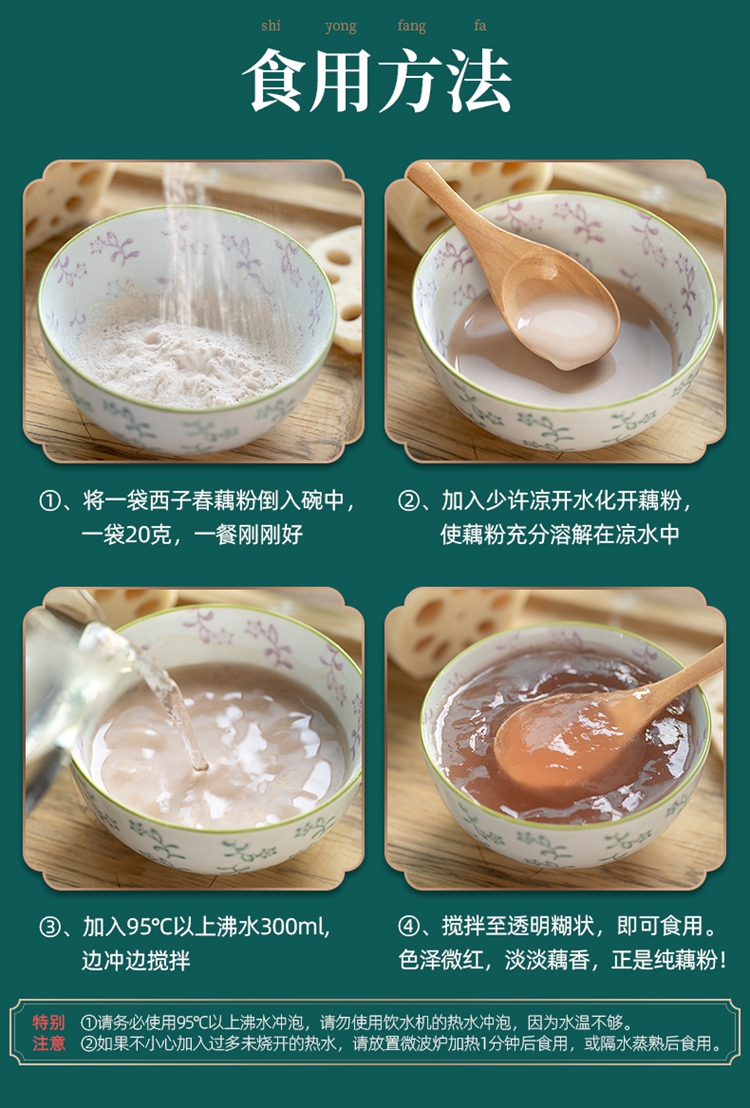 shi yong fang fa

食用方法

①、将一袋西子春藕粉倒入碗中，一袋20克，一餐刚刚好

②、加入少许凉开水化开藕粉，使藕粉充分溶解在凉水中

③、加入95℃以上沸水300ml，边冲边搅拌

④、搅拌至透明糊状，即可食用。色泽微红，淡淡藕香，正是纯藕粉！

特别注意

①请务必使用95℃以上沸水冲泡，请勿使用饮水机的热水冲泡，因为水温不够。
②如果不小心加入过多未烧开的热水，请放置微波炉加热1分钟后食用，或隔水蒸熟后食用。