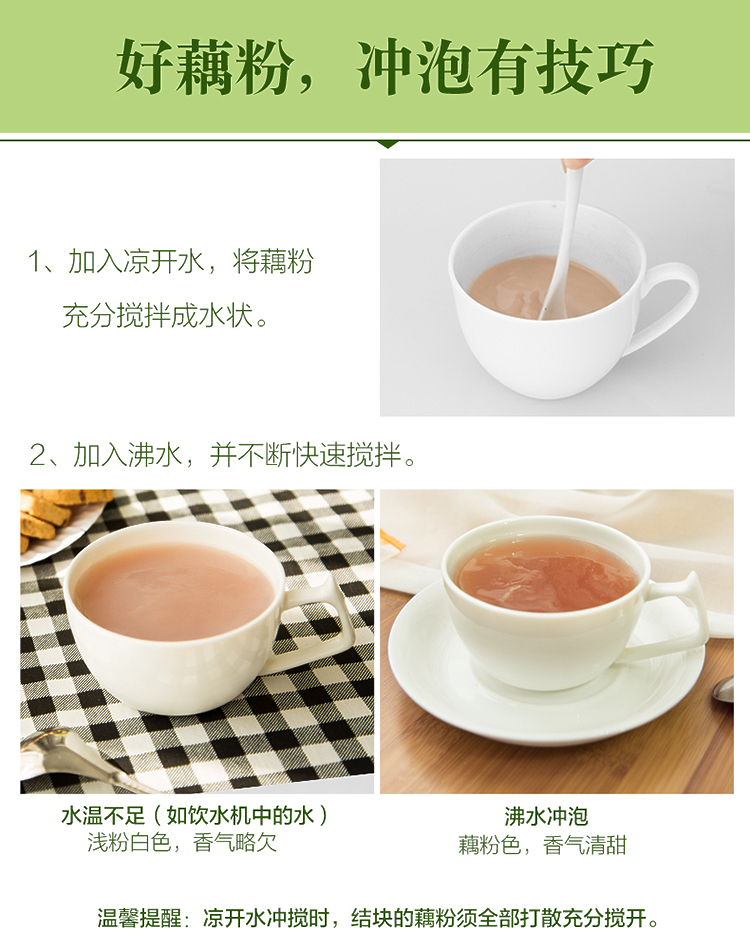 好藕粉，冲泡有技巧

1、加入凉开水，将藕粉充分搅拌成水状。

2、加入沸水，并不断快速搅拌。

水温不足（如饮水机中的水）
浅粉白色，香气略欠

沸水冲泡
藕粉色，香气清甜

温馨提醒：凉开水冲搅时，结块的藕粉须全部打散充分搅开。