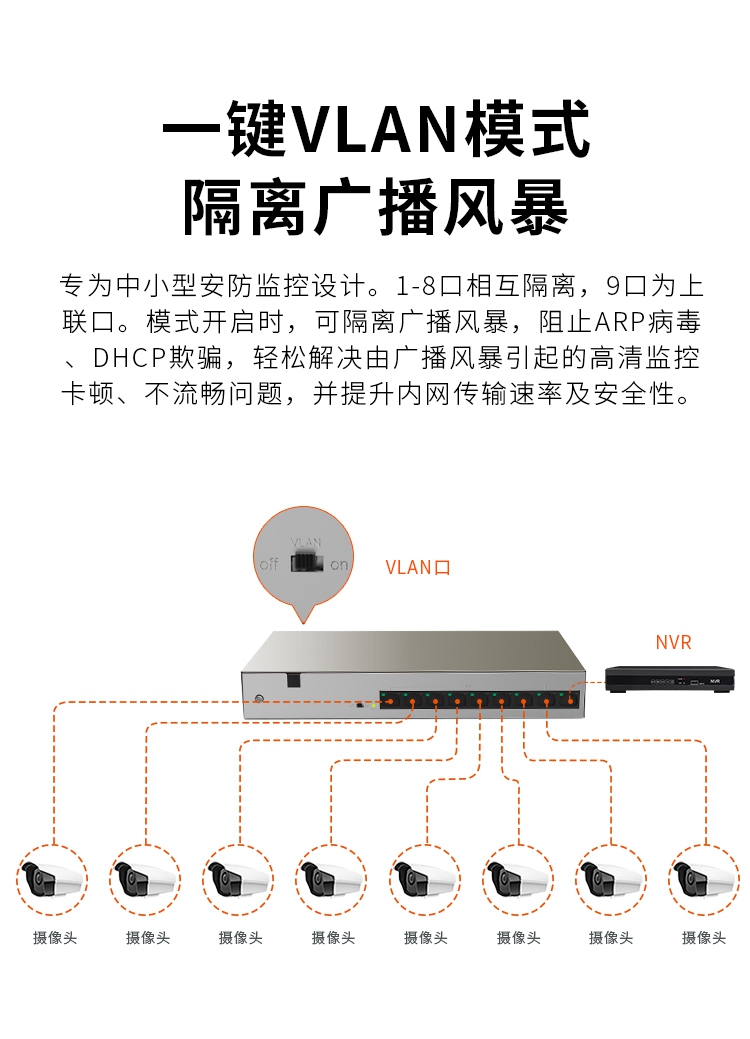 一键VLAN模式
隔离广播风暴

专为中小型安防监控设计。1-8口相互隔离，9口为上联口。模式开启时，可隔离广播风暴，阻止ARP病毒、DHCP欺骗，轻松解决由广播风暴引起的高清监控卡顿、不流畅问题，并提升内网传输速率及安全性。

VLAN
off
on

VLAN口

NVR

NVR

摄像头 摄像头 摄像头 摄像头 摄像头 摄像头 摄像头 摄像头