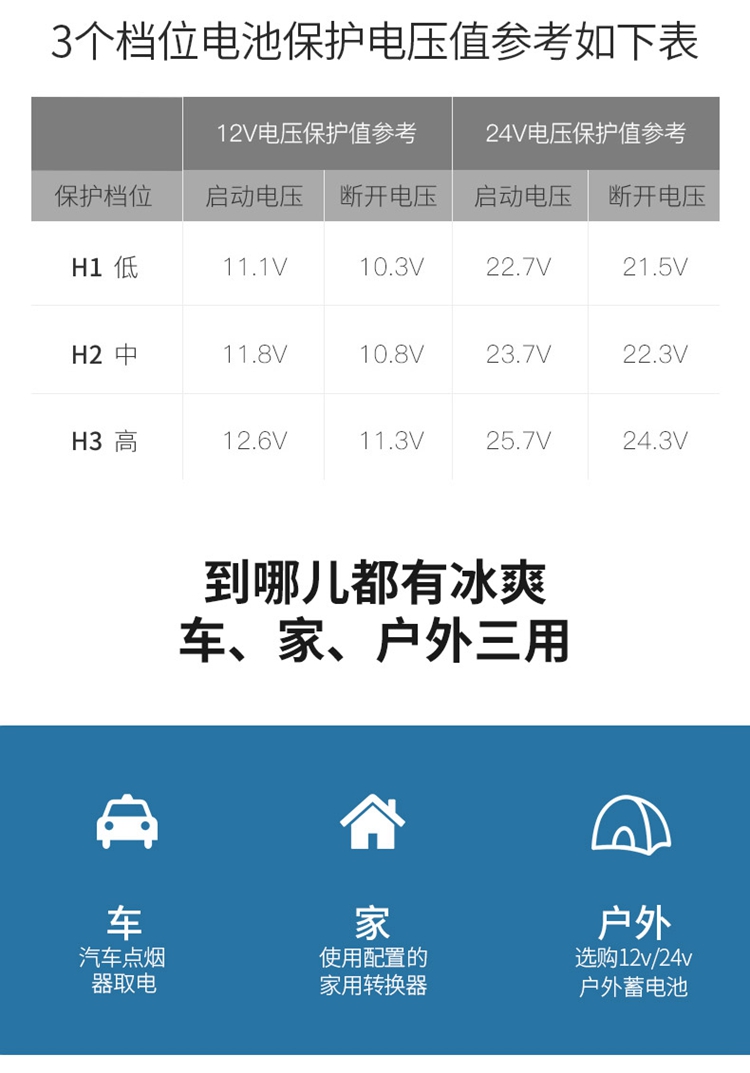 3个档位电池保护电压值参考如下表

|  | 12V电压保护值参考 |  | 24V电压保护值参考 |  |
|---|---|---|---|---|
| 保护档位 | 启动电压 | 断开电压 | 启动电压 | 断开电压 |
| H1 低 | 11.1V | 10.3V | 22.7V | 21.5V |
| H2 中 | 11.8V | 10.8V | 23.7V | 22.3V |
| H3 高 | 12.6V | 11.3V | 25.7V | 24.3V |

到哪儿都有冰爽
车、家、户外三用

车
汽车点烟
器取电

家
使用配置的
家用转换器

户外
选购12v/24v
户外蓄电池