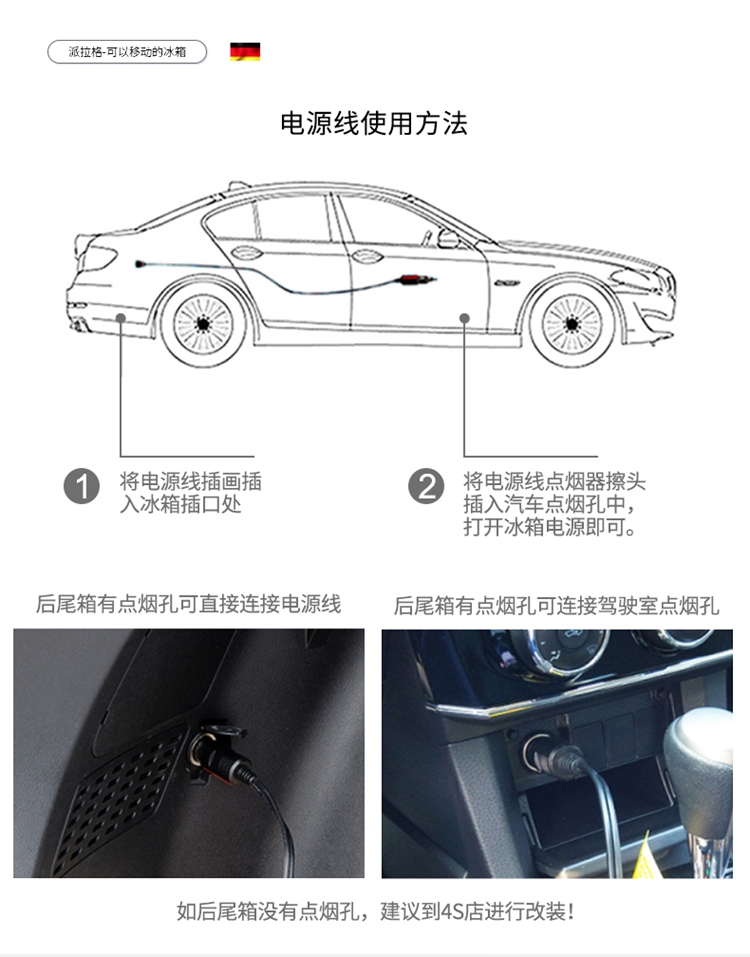 派拉格-可以移动的冰箱

电源线使用方法

1 将电源线插画插入冰箱插口处

2 将电源线点烟器擦头插入汽车点烟孔中，打开冰箱电源即可。

后尾箱有点烟孔可直接连接电源线

后尾箱有点烟孔可连接驾驶室点烟孔

如后尾箱没有点烟孔，建议到4S店进行改装！