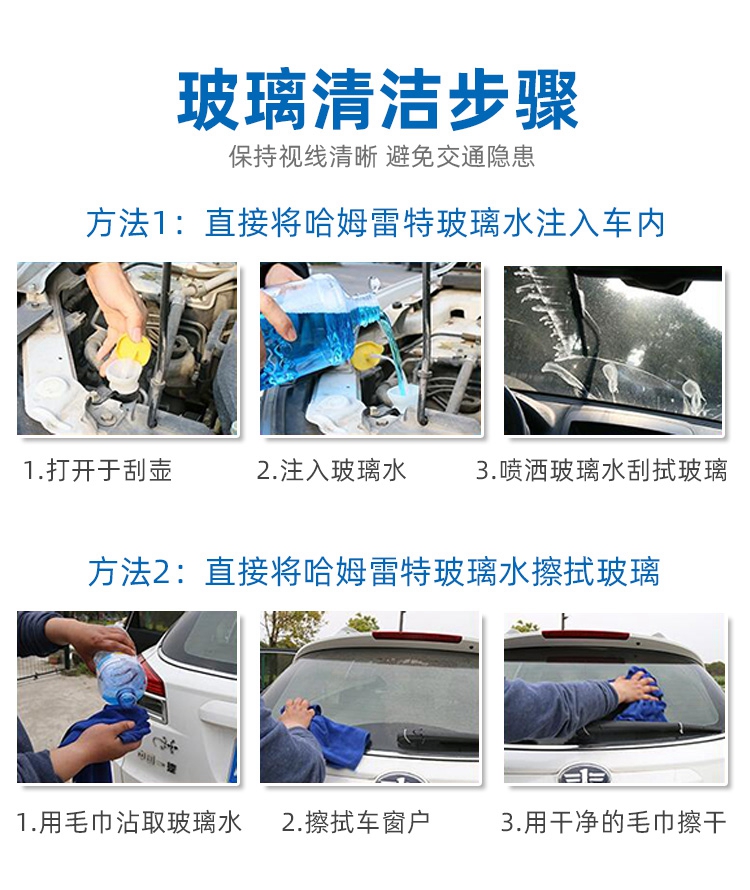 玻璃清洁步骤

保持视线清晰 避免交通隐患

方法1：直接将哈姆雷特玻璃水注入车内

1.打开于刮壶

2.注入玻璃水

3.喷洒玻璃水刮拭玻璃

方法2：直接将哈姆雷特玻璃水擦拭玻璃

1.用毛巾沾取玻璃水

2.擦拭车窗户

3.用干净的毛巾擦干