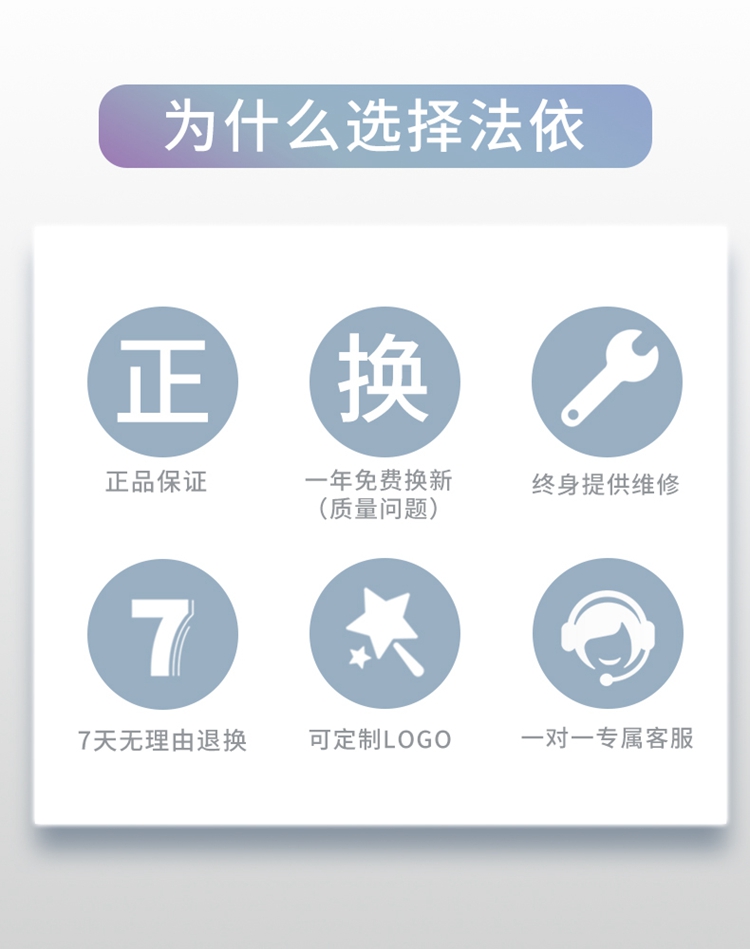 为什么选择法依

正

正品保证

换

一年免费换新
(质量问题)

终身提供维修

7

7天无理由退换

可定制LOGO

一对一专属客服