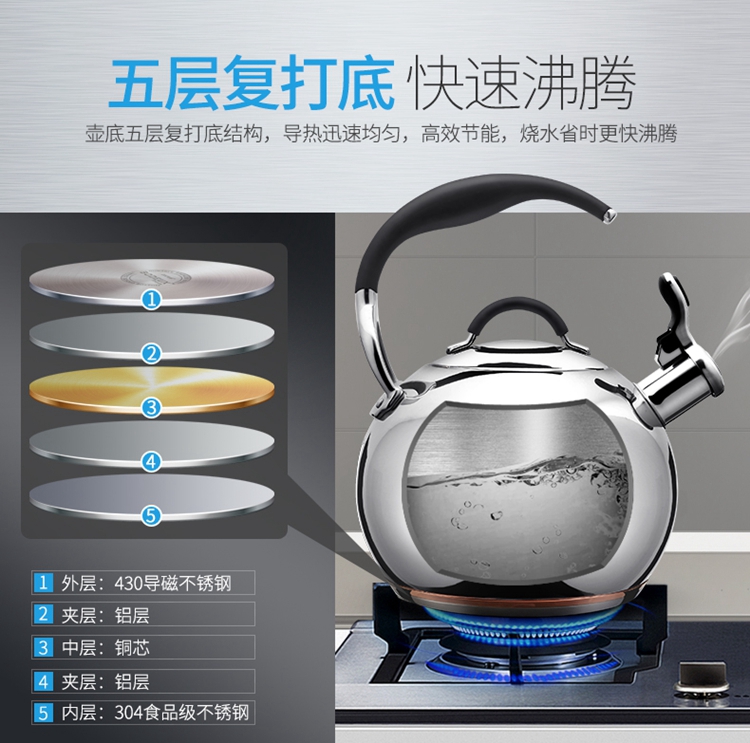 五层复打底 快速沸腾

壶底五层复打底结构，导热迅速均匀，高效节能，烧水省时更快沸腾

1
2
3
4
5

1 外层：430导磁不锈钢
2 夹层：铝层
3 中层：铜芯
4 夹层：铝层
5 内层：304食品级不锈钢