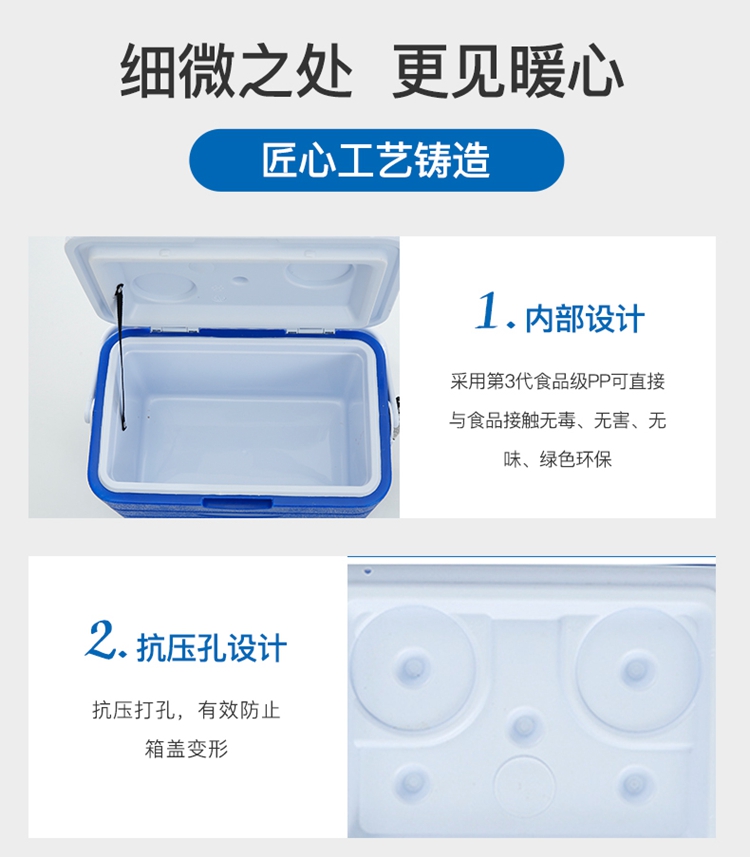 细微之处 更见暖心

匠心工艺铸造

1. 内部设计

采用第3代食品级PP可直接与食品接触无毒、无害、无味、绿色环保

2. 抗压孔设计

抗压打孔，有效防止箱盖变形