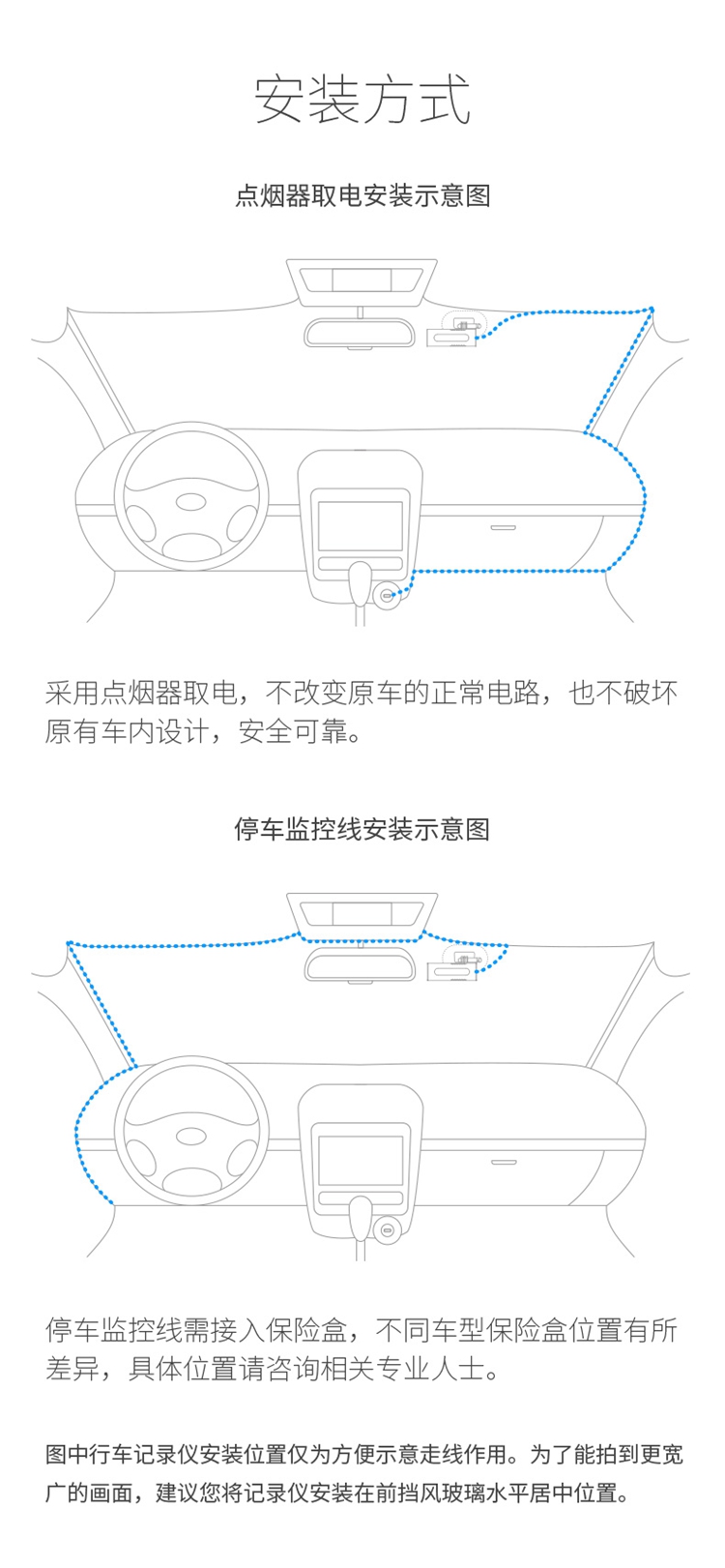 安装方式

点烟器取电安装示意图

采用点烟器取电，不改变原车的正常电路，也不破坏原有车内设计，安全可靠。

停车监控线安装示意图

停车监控线需接入保险盒，不同车型保险盒位置有所差异，具体位置请咨询相关专业人士。

图中行车记录仪安装位置仅为方便示意走线作用。为了能拍到更宽广的画面，建议您将记录仪安装在前挡风玻璃水平居中位置。