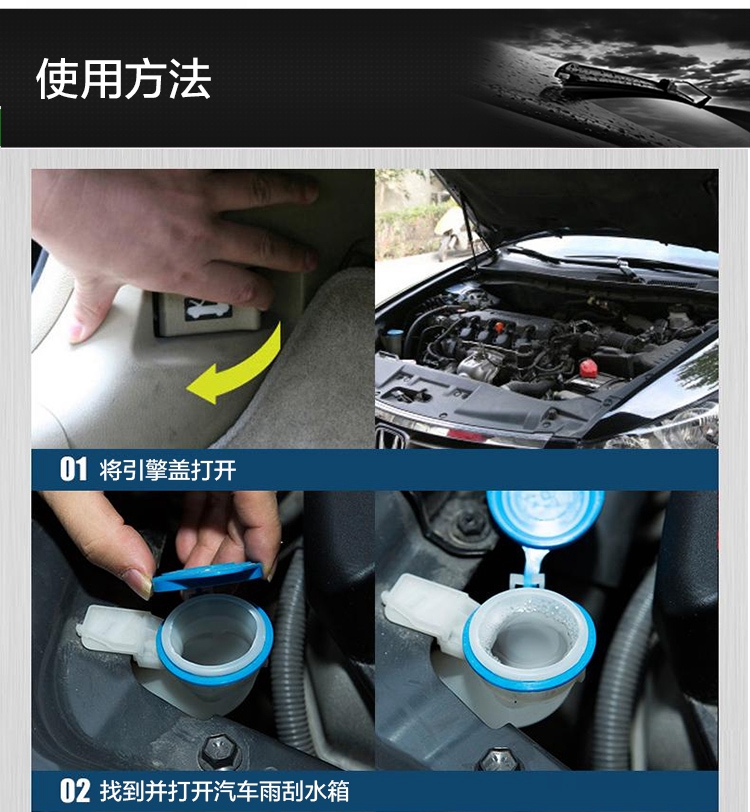 使用方法

01 将引擎盖打开

02 找到并打开汽车雨刮水箱