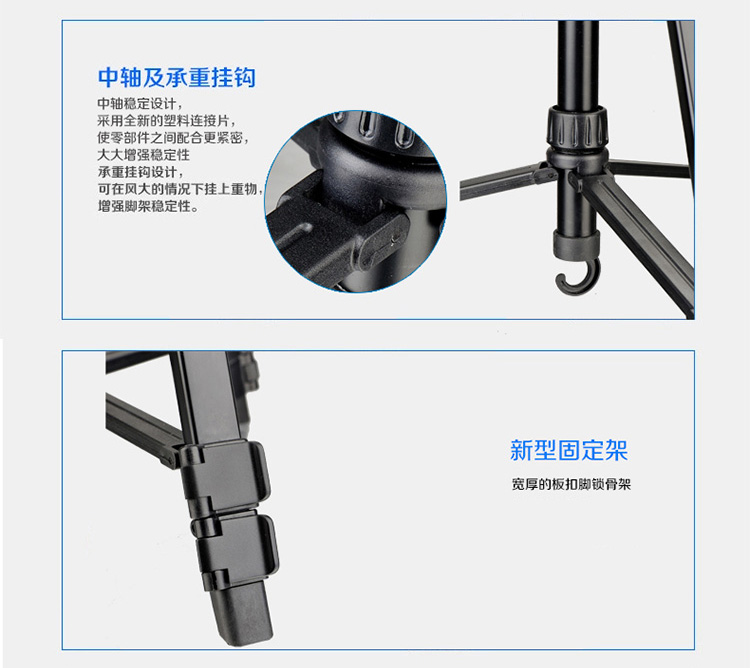 中轴及承重挂钩

中轴稳定设计，
采用全新的塑料连接片，
使零部件之间配合更紧密，
大大增强稳定性
承重挂钩设计，
可在风大的情况下挂上重物，
增强脚架稳定性。

新型固定架

宽厚的板扣脚锁骨架