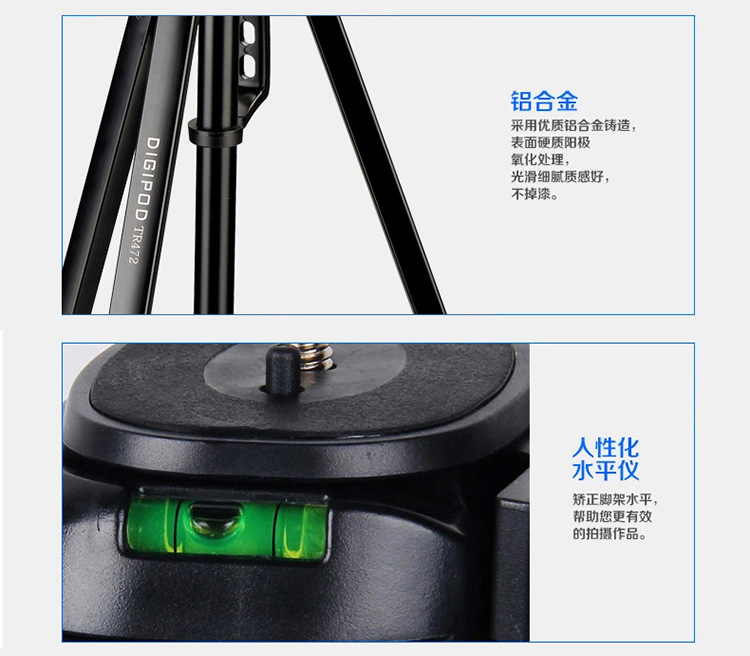 DIGIPOD TR472

铝合金

采用优质铝合金铸造，表面硬质阳极氧化处理，光滑细腻质感好，不掉漆。

人性化水平仪

矫正脚架水平，帮助您更有效的拍摄作品。