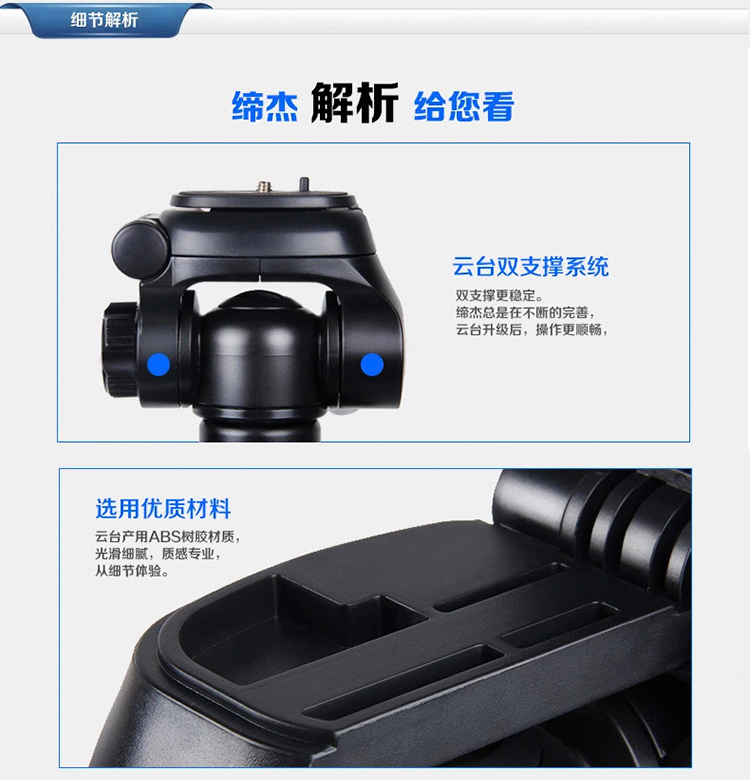 细节解析

缔杰 解析 给您看

云台双支撑系统
双支撑更稳定。
缔杰总是在不断的完善，
云台升级后，操作更顺畅，

选用优质材料
云台产用ABS树胶材质，
光滑细腻，质感专业，
从细节体验。