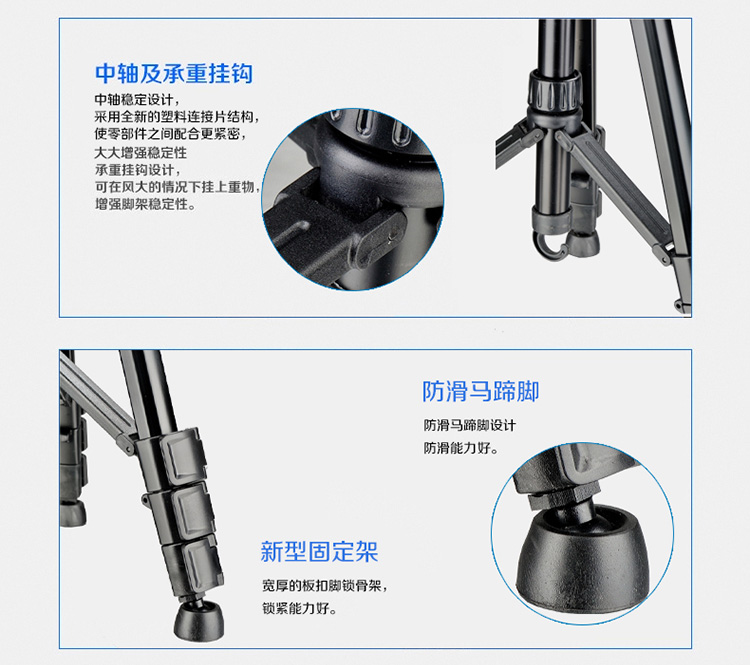 中轴及承重挂钩

中轴稳定设计，
采用全新的塑料连接片结构，
使零部件之间配合更紧密，
大大增强稳定性
承重挂钩设计，
可在风大的情况下挂上重物，
增强脚架稳定性。

防滑马蹄脚

防滑马蹄脚设计
防滑能力好。

新型固定架

宽厚的板扣脚锁骨架，
锁紧能力好。