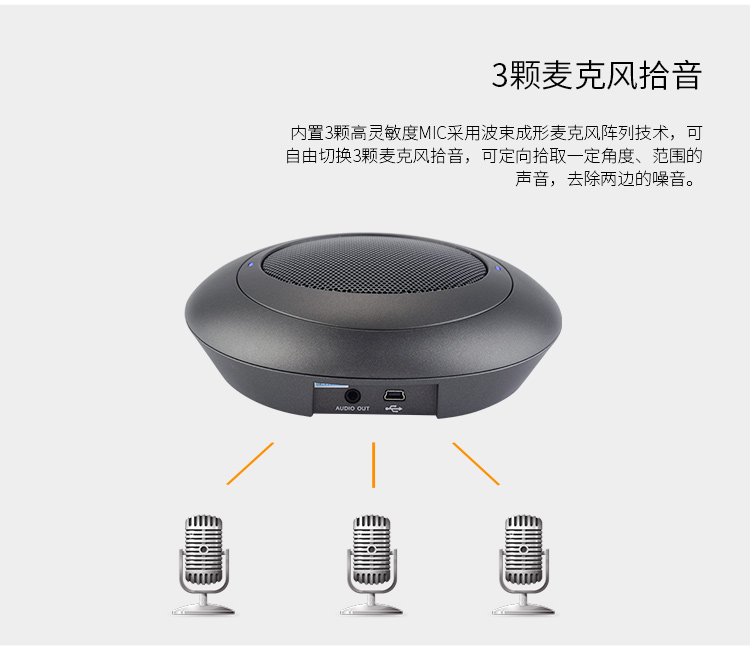 3颗麦克风拾音

内置3颗高灵敏度MIC采用波束成形麦克风阵列技术，可自由切换3颗麦克风拾音，可定向拾取一定角度、范围的声音，去除两边的噪音。

AUDIO OUT