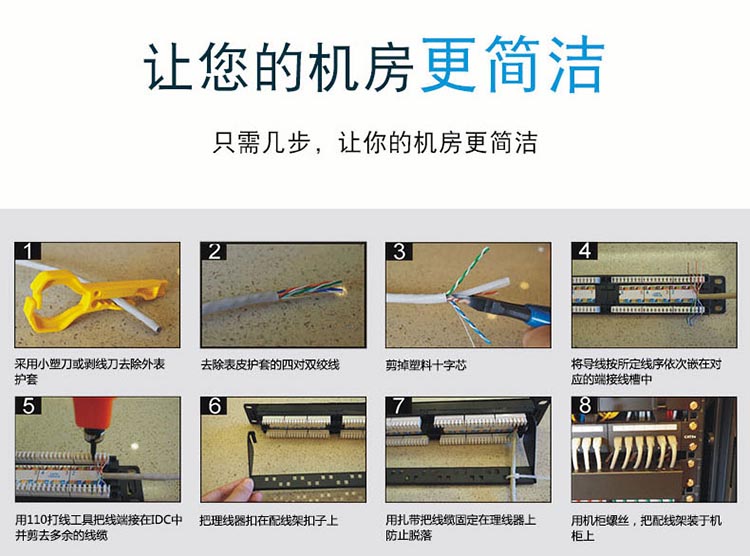 让您的机房更简洁

只需几步，让你的机房更简洁

1

采用小塑刀或剥线刀去除外表护套

2

去除表皮护套的四对双绞线

3

剪掉塑料十字芯

4

将导线按所定线序依次嵌在对应的端接线槽中

5

用110打线工具把线端接在IDC中并剪去多余的线缆

6

把理线器扣在配线架扣子上

7

用扎带把线缆固定在理线器上防止脱落

8

用机柜螺丝，把配线架装于机柜上