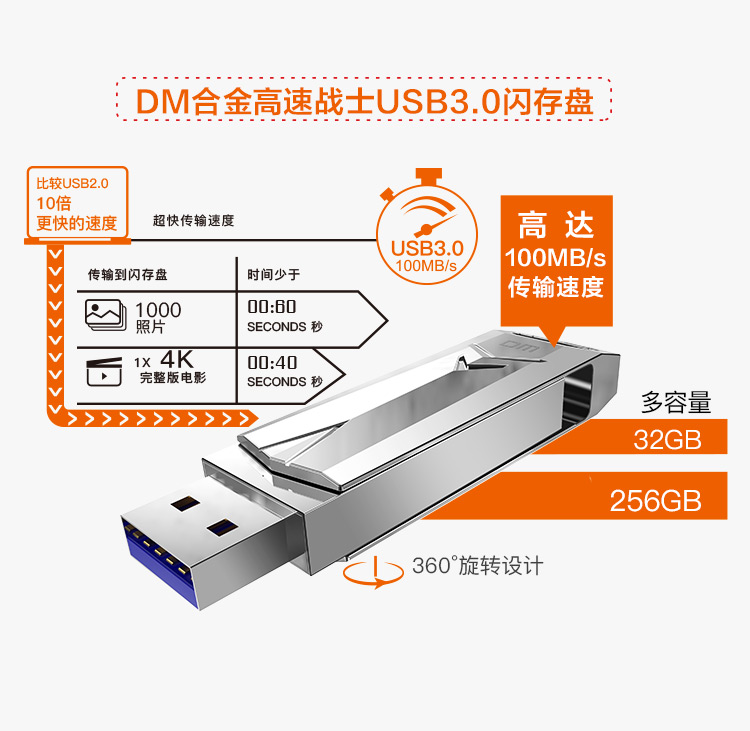 DM合金高速战士USB3.0闪存盘

比较USB2.0
10倍
更快的速度

超快传输速度

USB3.0
100MB/s

高 达
100MB/s
传输速度

| 传输到闪存盘 | 时间少于 |
|---|---|
| 1000 照片 | 00:60 SECONDS 秒 |
| 1X 4K 完整版电影 | 00:40 SECONDS 秒 |

DM

多容量
32GB
256GB

360°旋转设计