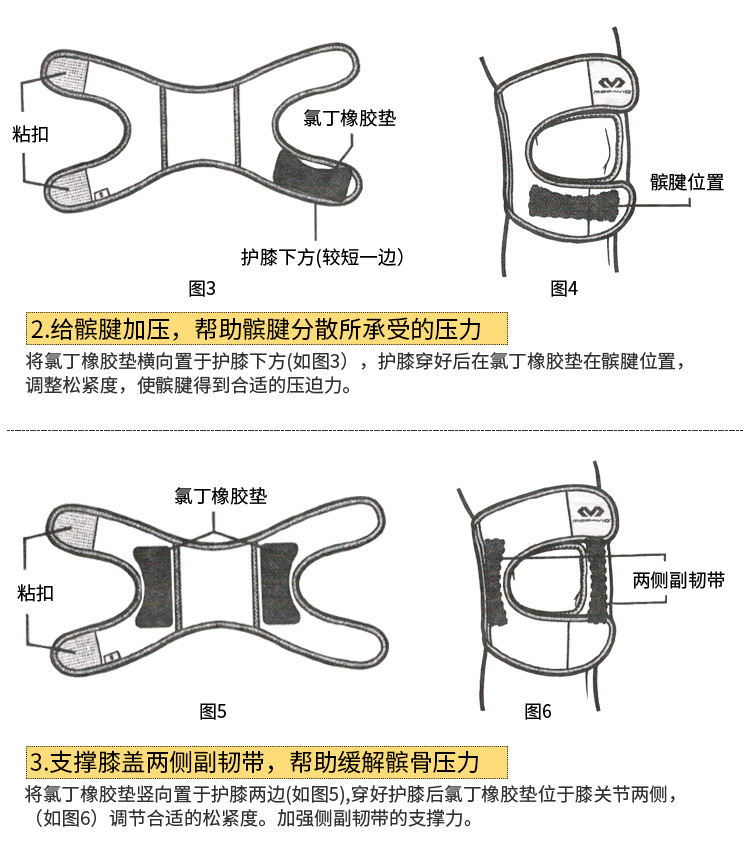 粘扣

氯丁橡胶垫

护膝下方(较短一边)

图3

McDAVID

髌腱位置

图4

2.给髌腱加压，帮助髌腱分散所承受的压力

将氯丁橡胶垫横向置于护膝下方(如图3），护膝穿好后在氯丁橡胶垫在髌腱位置，调整松紧度，使髌腱得到合适的压迫力。

氯丁橡胶垫

粘扣

图5

McDAVID

两侧副韧带

图6

3.支撑膝盖两侧副韧带，帮助缓解髌骨压力

将氯丁橡胶垫竖向置于护膝两边(如图5),穿好护膝后氯丁橡胶垫位于膝关节两侧，（如图6）调节合适的松紧度。加强侧副韧带的支撑力。