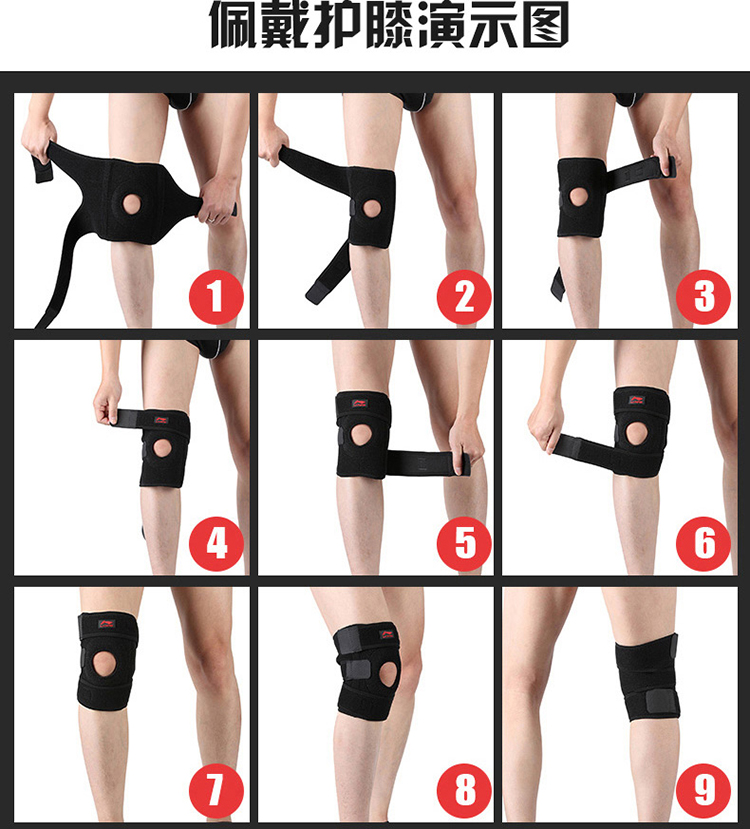 佩戴护膝演示图

1

2

3

4

5

6

7

8

9