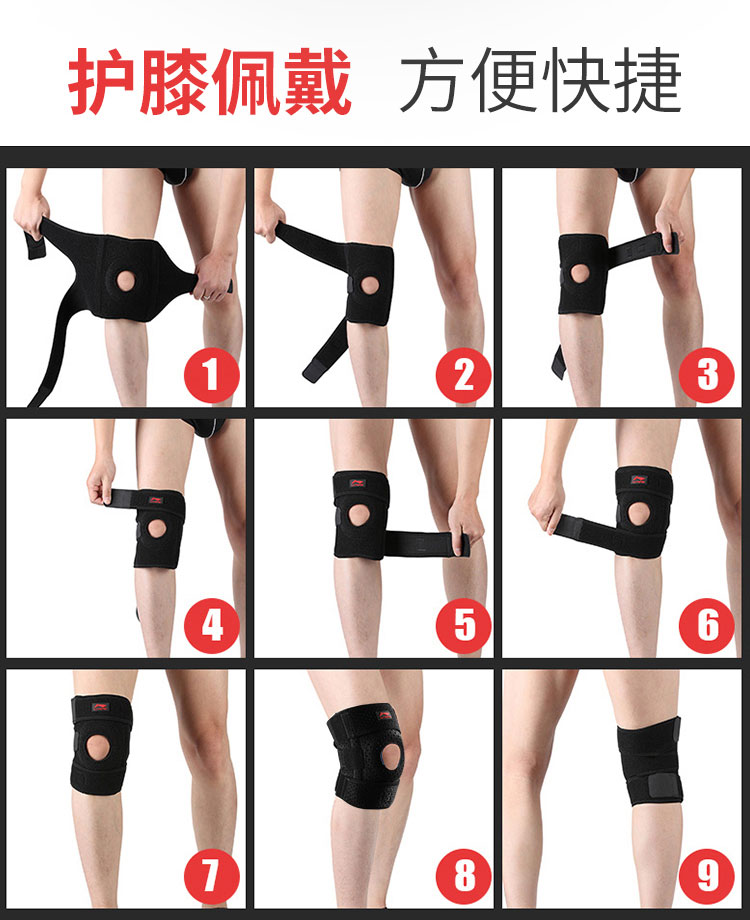 护膝佩戴 方便快捷

1

2

3

4

5

6

7

8

9