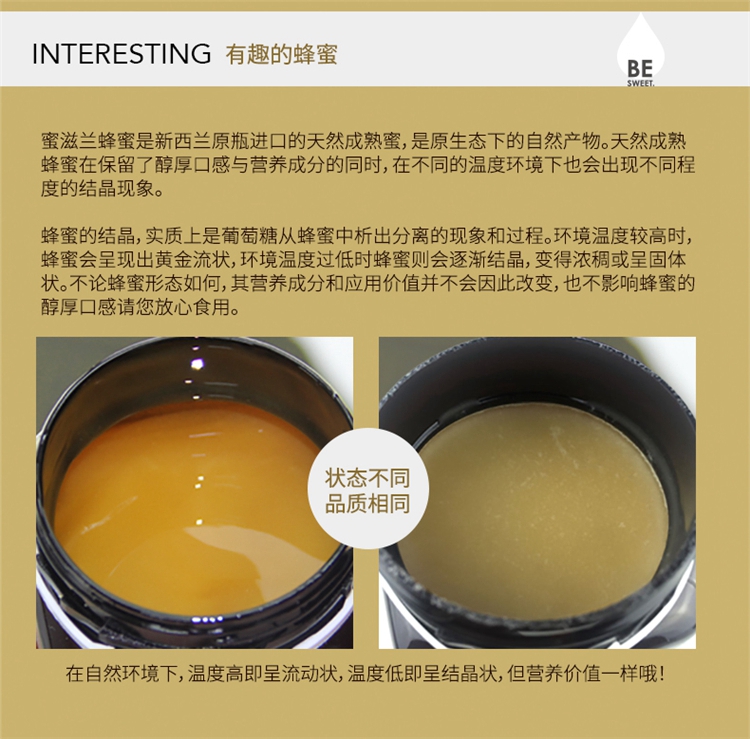 INTERESTING 有趣的蜂蜜

BE
SWEET.

蜜滋兰蜂蜜是新西兰原瓶进口的天然成熟蜜，是原生态下的自然产物。天然成熟蜂蜜在保留了醇厚口感与营养成分的同时，在不同的温度环境下也会出现不同程度的结晶现象。

蜂蜜的结晶，实质上是葡萄糖从蜂蜜中析出分离的现象和过程。环境温度较高时，蜂蜜会呈现出黄金流状，环境温度过低时蜂蜜则会逐渐结晶，变得浓稠或呈固体状。不论蜂蜜形态如何，其营养成分和应用价值并不会因此改变，也不影响蜂蜜的醇厚口感请您放心食用。

状态不同
品质相同

在自然环境下，温度高即呈流动状，温度低即呈结晶状，但营养价值一样哦！