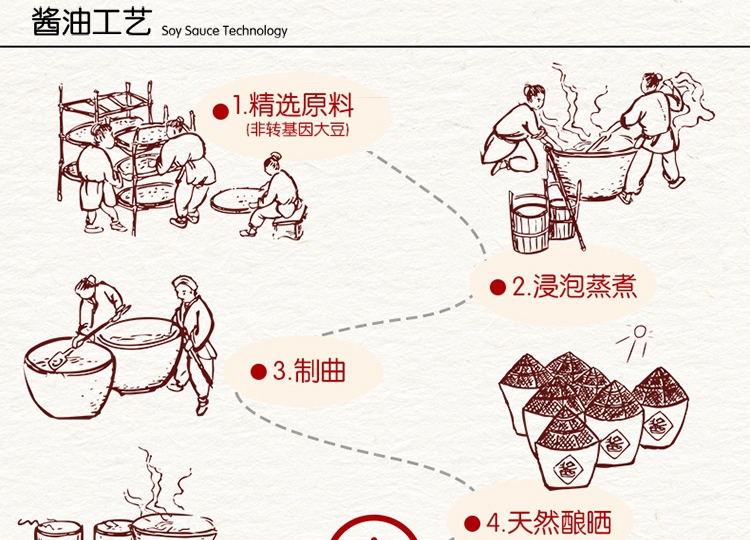 酱油工艺 Soy Sauce Technology

1.精选原料
(非转基因大豆)

2.浸泡蒸煮

3.制曲

酱

酱

酱

4.天然酿晒