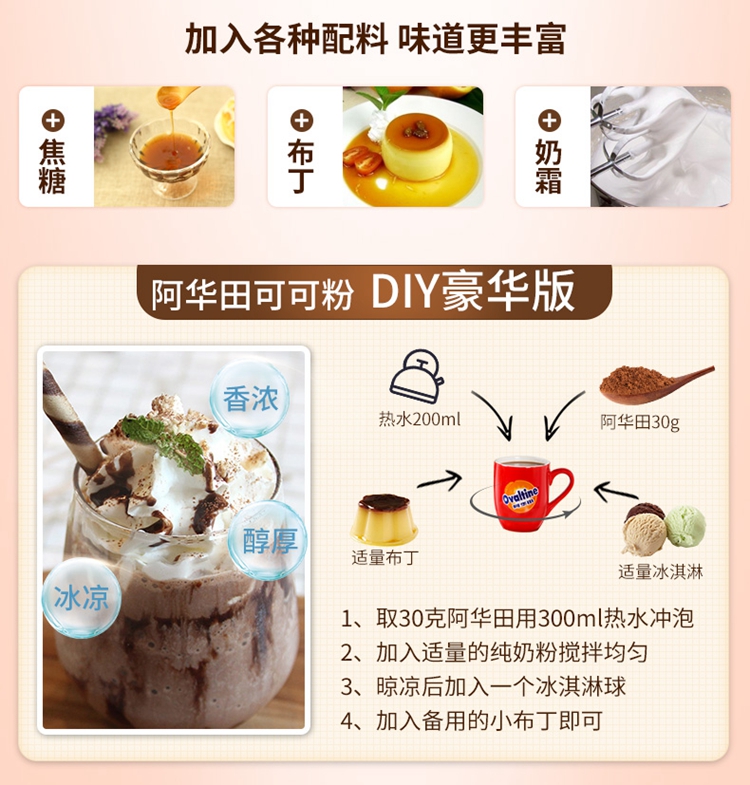 加入各种配料 味道更丰富

+ 焦糖

+ 布丁

+ 奶霜

阿华田可可粉 DIY豪华版

香浓

醇厚

冰凉

热水200ml

阿华田30g

Ovaltine

适量布丁

适量冰淇淋

1、取30克阿华田用300ml热水冲泡
2、加入适量的纯奶粉搅拌均匀
3、晾凉后加入一个冰淇淋球
4、加入备用的小布丁即可