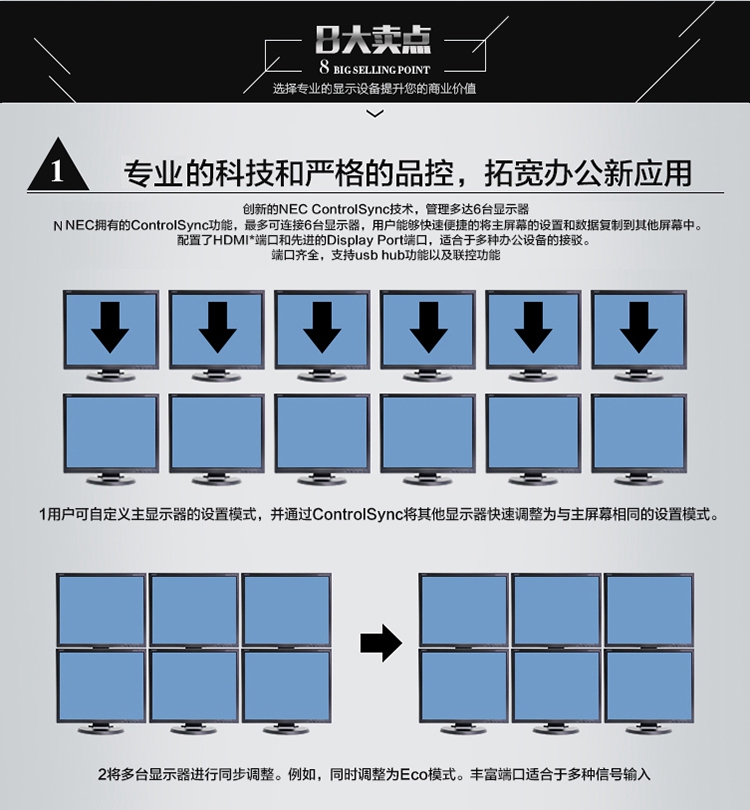 8大卖点
8 BIG SELLING POINT
选择专业的显示设备提升您的商业价值

1

专业的科技和严格的品控，拓宽办公新应用

创新的NEC ControlSync技术，管理多达6台显示器
N NEC拥有的ControlSync功能，最多可连接6台显示器，用户能够快速便捷的将主屏幕的设置和数据复制到其他屏幕中。
配置了HDMI*端口和先进的Display Port端口，适合于多种办公设备的接驳。
端口齐全，支持usb hub功能以及联控功能

1用户可自定义主显示器的设置模式，并通过ControlSync将其他显示器快速调整为与主屏幕相同的设置模式。

2将多台显示器进行同步调整。例如，同时调整为Eco模式。丰富端口适合于多种信号输入