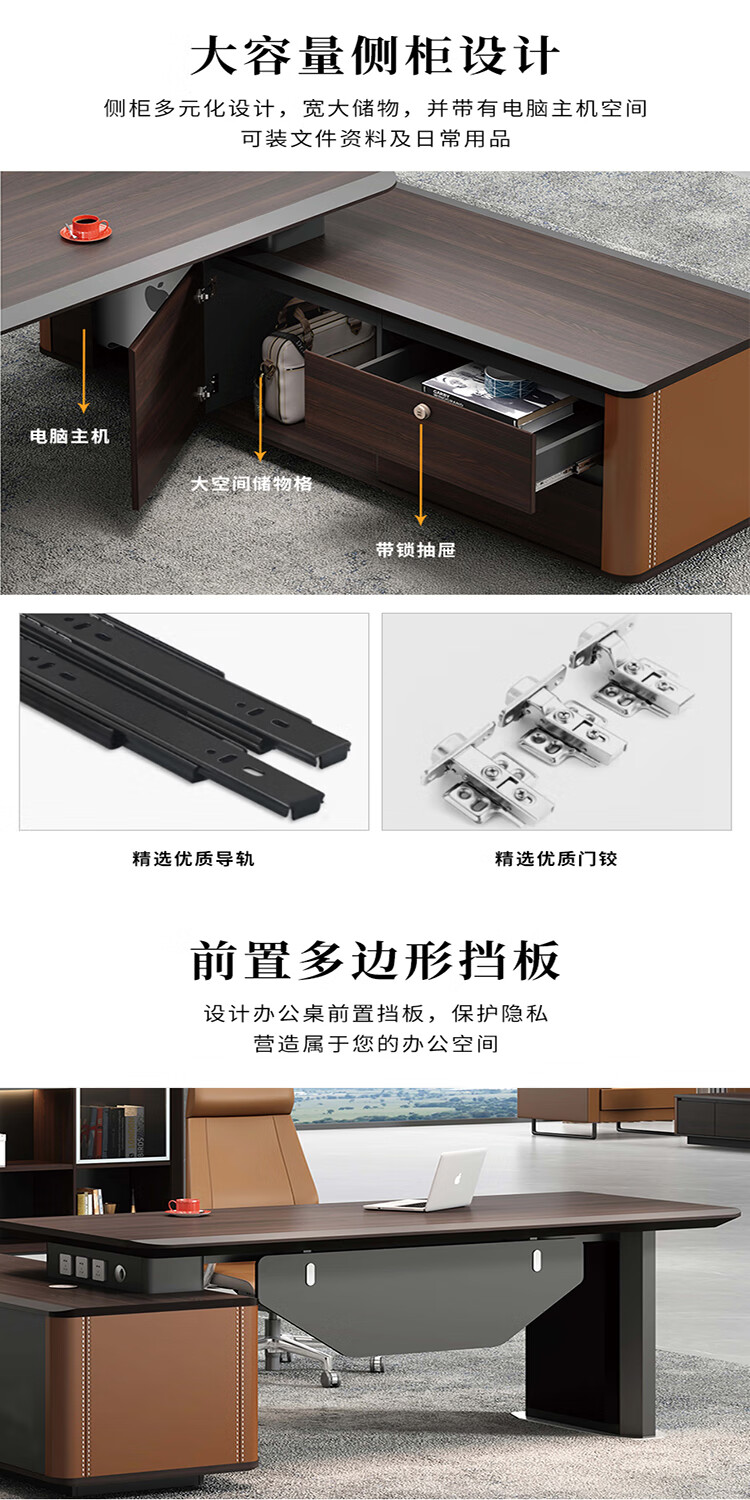 大容量侧柜设计

侧柜多元化设计，宽大储物，并带有电脑主机空间
可装文件资料及日常用品

电脑主机

大空间储物格

带锁抽屉

精选优质导轨

精选优质门铰

前置多边形挡板

设计办公桌前置挡板，保护隐私
营造属于您的办公空间