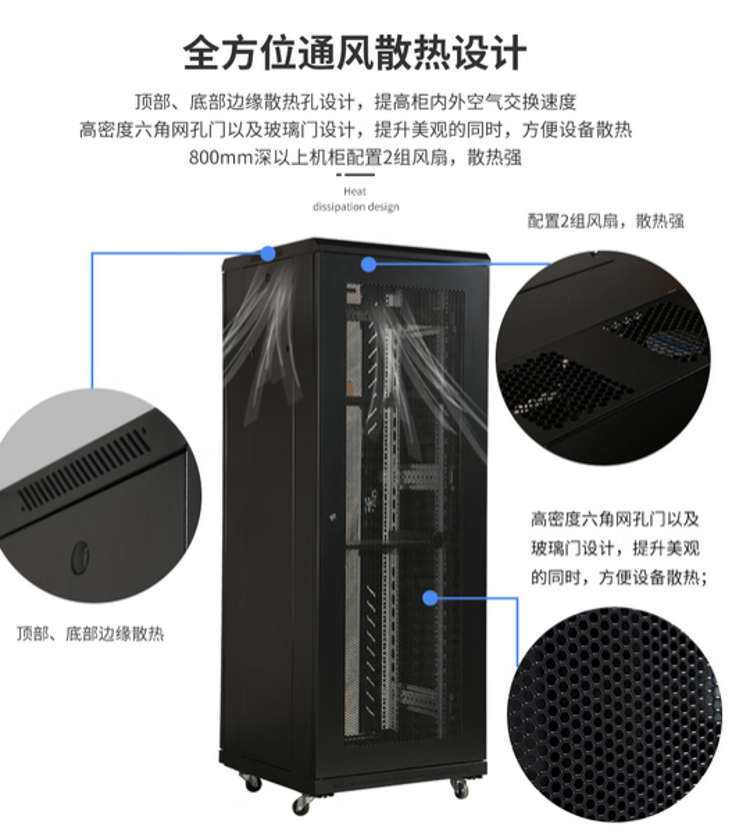 全方位通风散热设计

顶部、底部边缘散热孔设计，提高柜内外空气交换速度
高密度六角网孔门以及玻璃门设计，提升美观的同时，方便设备散热
800mm深以上机柜配置2组风扇，散热强

Heat
dissipation design

配置2组风扇，散热强

高密度六角网孔门以及玻璃门设计，提升美观的同时，方便设备散热；

顶部、底部边缘散热