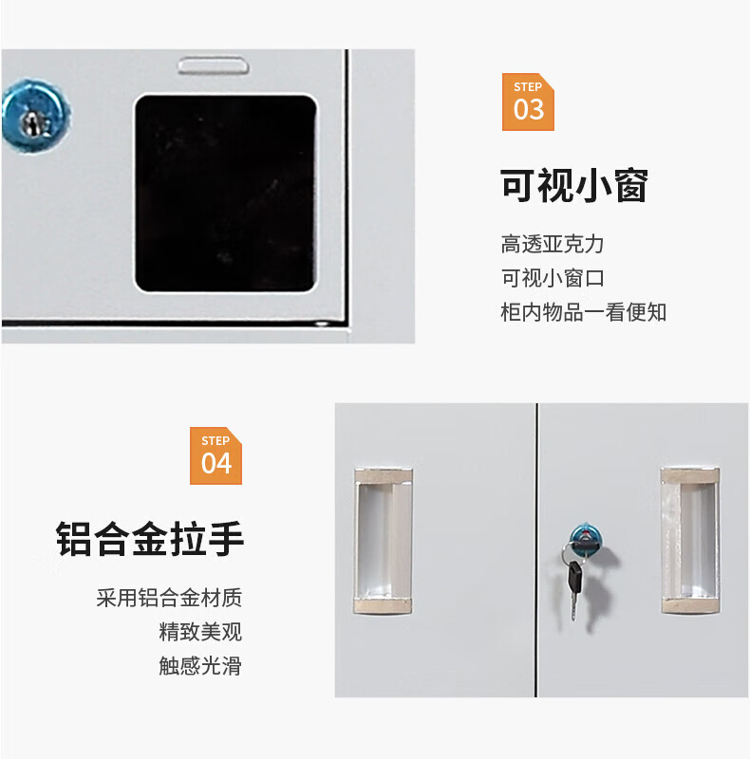 STEP
03

可视小窗

高透亚克力
可视小窗口
柜内物品一看便知

STEP
04

铝合金拉手

采用铝合金材质
精致美观
触感光滑